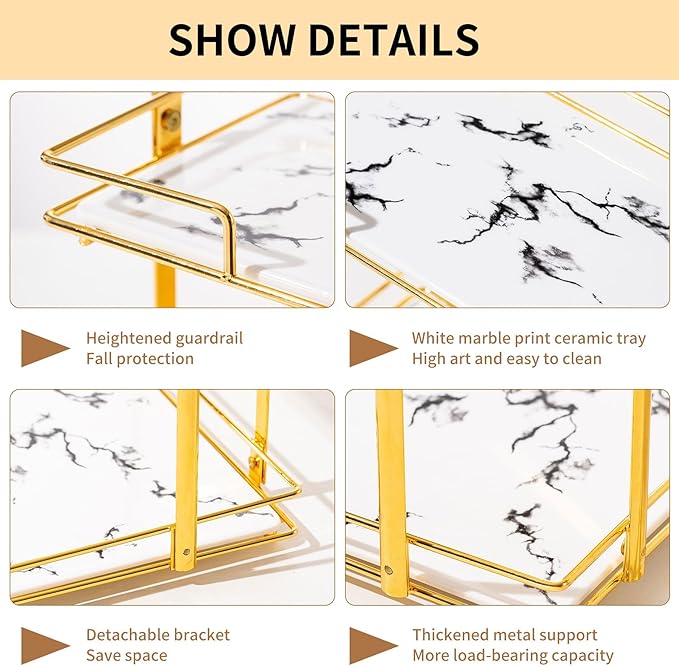 SHOW DETAILS

Heightened guardrail
Fall protection

White marble print ceramic tray
High art and easy to clean

Detachable bracket
Save space

Thickened metal support
More load-bearing capacity