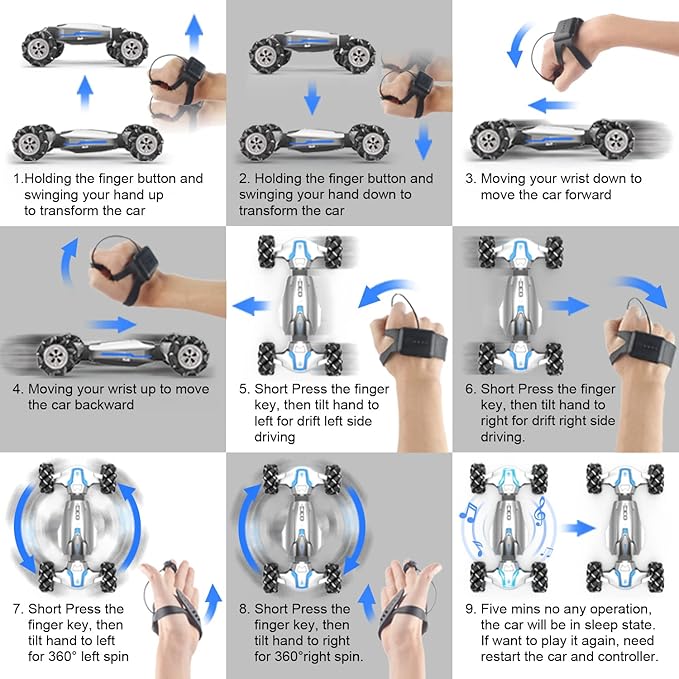 1.Holding the finger button and swinging your hand up to transform the car

2. Holding the finger button and swinging your hand down to transform the car

3. Moving your wrist down to move the car forward

4. Moving your wrist up to move the car backward

5. Short Press the finger key, then tilt hand to left for drift left side driving

6. Short Press the finger key, then tilt hand to right for drift right side driving.

7. Short Press the finger key, then tilt hand to left for 360° left spin

8. Short Press the finger key, then tilt hand to right for 360°right spin.

9. Five mins no any operation, the car will be in sleep state. If want to play it again, need restart the car and controller.