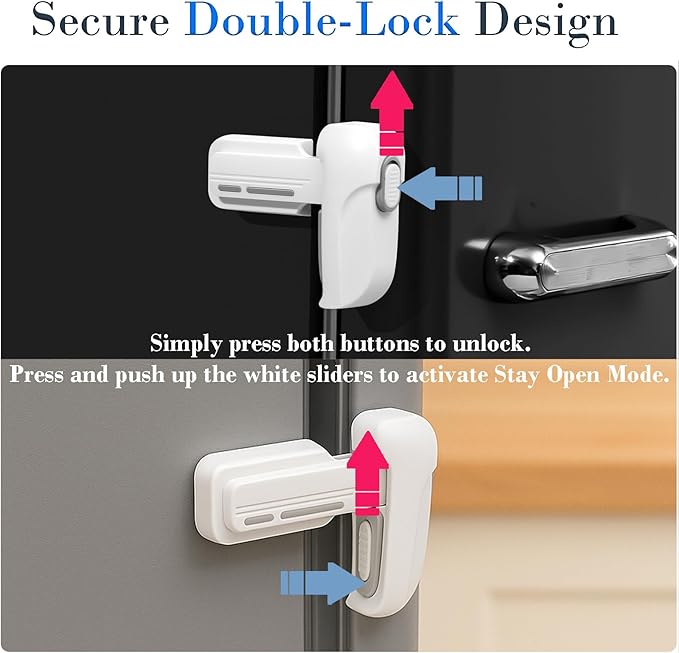 Secure Double-Lock Design

Simply press both buttons to unlock.
Press and push up the white sliders to activate Stay Open Mode.