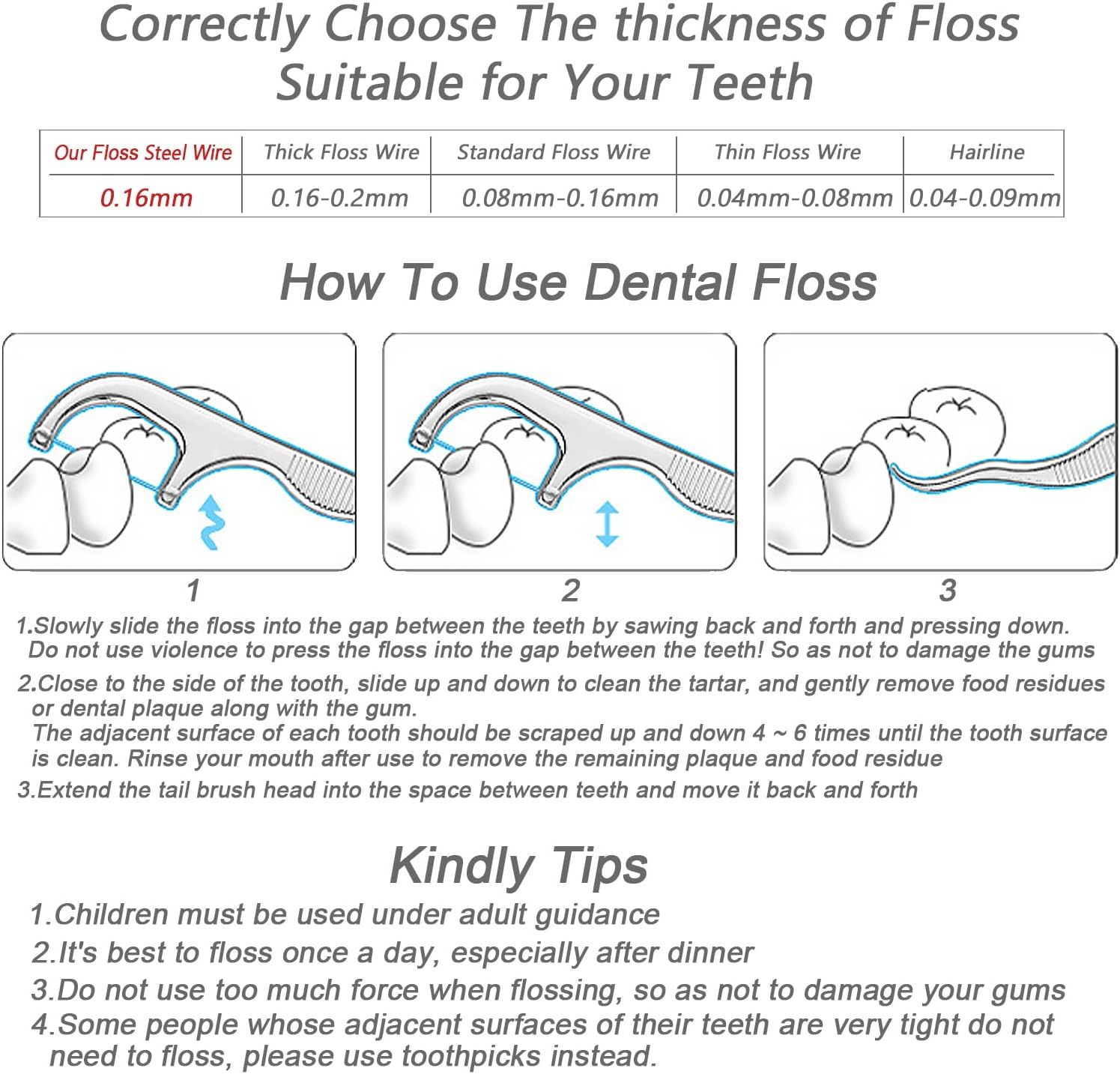 Correctly Choose The thickness of Floss Suitable for Your Teeth

| Our Floss Steel Wire | Thick Floss Wire | Standard Floss Wire | Thin Floss Wire | Hairline |
|---|---|---|---|---|
| 0.16mm | 0.16-0.2mm | 0.08mm-0.16mm | 0.04mm-0.08mm | 0.04-0.09mm |

How To Use Dental Floss

1

2

3

1.Slowly slide the floss into the gap between the teeth by sawing back and forth and pressing down. Do not use violence to press the floss into the gap between the teeth! So as not to damage the gums

2.Close to the side of the tooth, slide up and down to clean the tartar, and gently remove food residues or dental plaque along with the gum.
The adjacent surface of each tooth should be scraped up and down 4 ~ 6 times until the tooth surface is clean. Rinse your mouth after use to remove the remaining plaque and food residue

3.Extend the tail brush head into the space between teeth and move it back and forth

Kindly Tips

1.Children must be used under adult guidance

2.It's best to floss once a day, especially after dinner

3.Do not use too much force when flossing, so as not to damage your gums

4.Some people whose adjacent surfaces of their teeth are very tight do not need to floss, please use toothpicks instead.