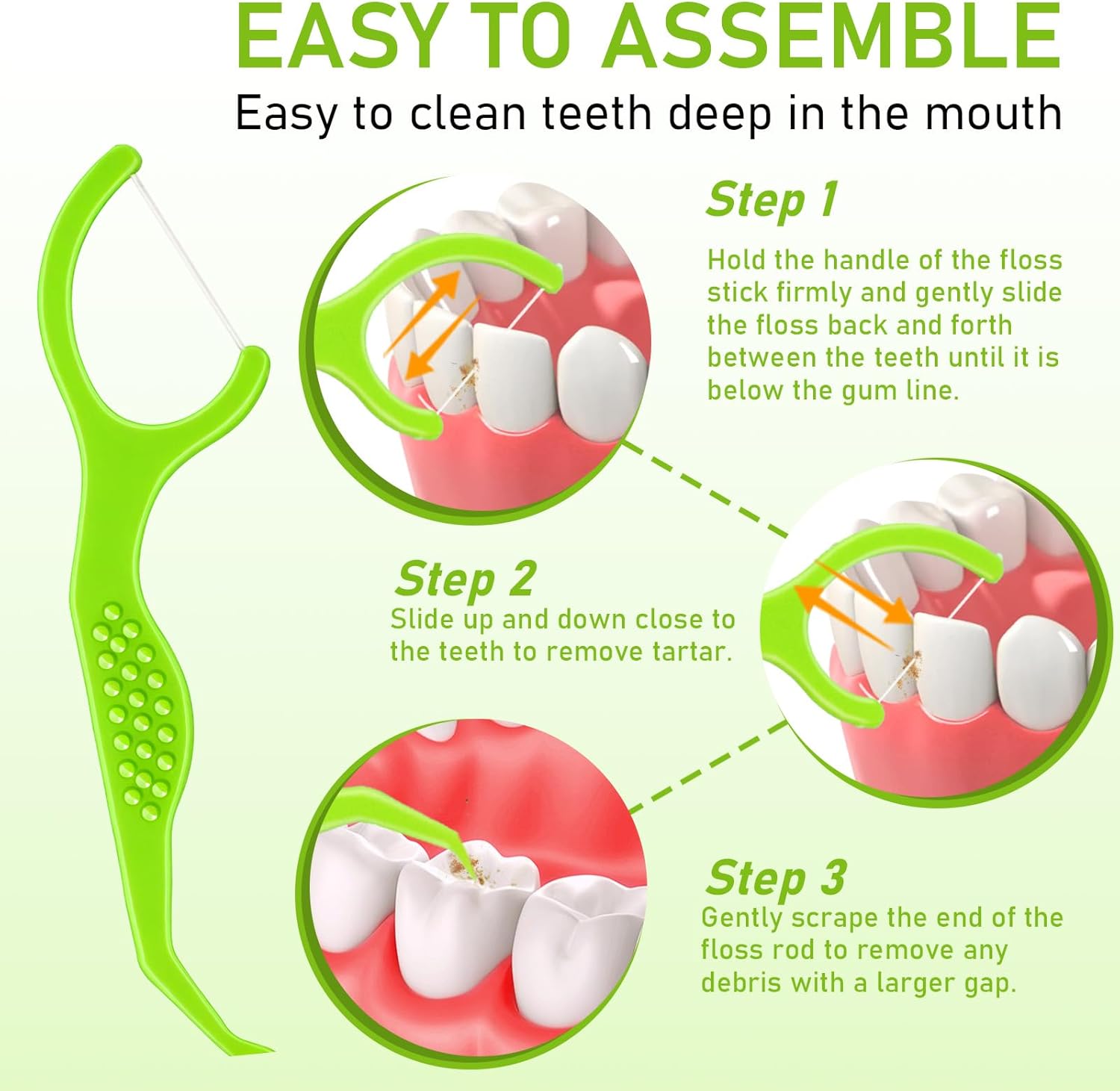 EASY TO ASSEMBLE
Easy to clean teeth deep in the mouth

Step 1
Hold the handle of the floss stick firmly and gently slide the floss back and forth between the teeth until it is below the gum line.

Step 2
Slide up and down close to the teeth to remove tartar.

Step 3
Gently scrape the end of the floss rod to remove any debris with a larger gap.