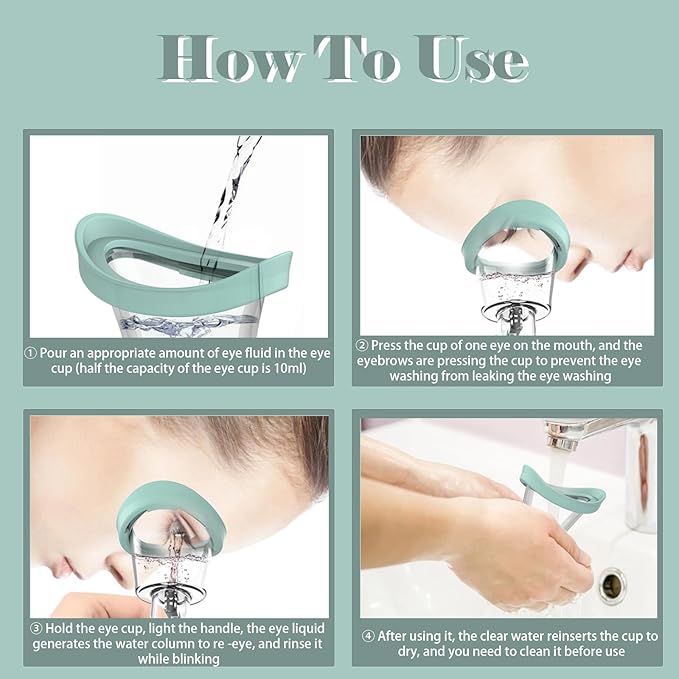 How To Use

① Pour an appropriate amount of eye fluid in the eye cup (half the capacity of the eye cup is 10ml)

② Press the cup of one eye on the mouth, and the eyebrows are pressing the cup to prevent the eye washing from leaking the eye washing

③ Hold the eye cup, light the handle, the eye liquid generates the water column to re -eye, and rinse it while blinking

④ After using it, the clear water reinserts the cup to dry, and you need to clean it before use