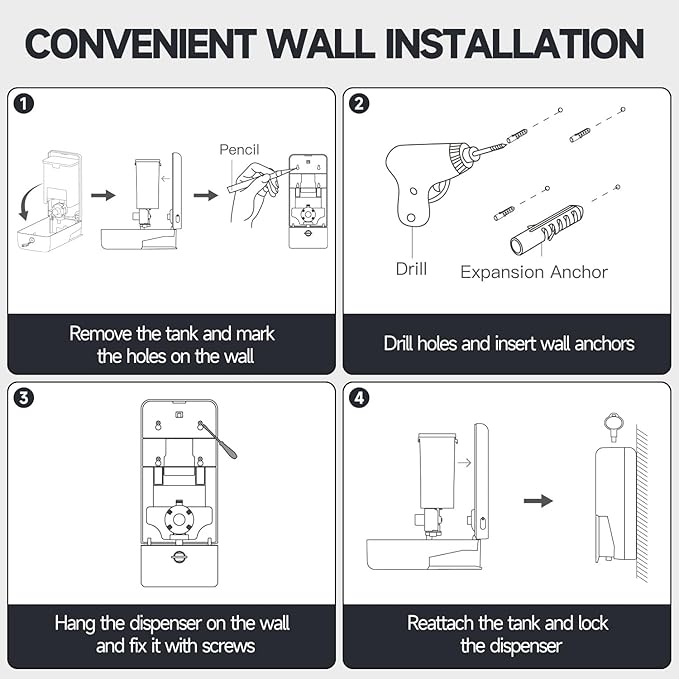 CONVENIENT WALL INSTALLATION

1

Pencil

Remove the tank and mark the holes on the wall

2

Drill

Expansion Anchor

Drill holes and insert wall anchors

3

Hang the dispenser on the wall and fix it with screws

4

Reattach the tank and lock the dispenser