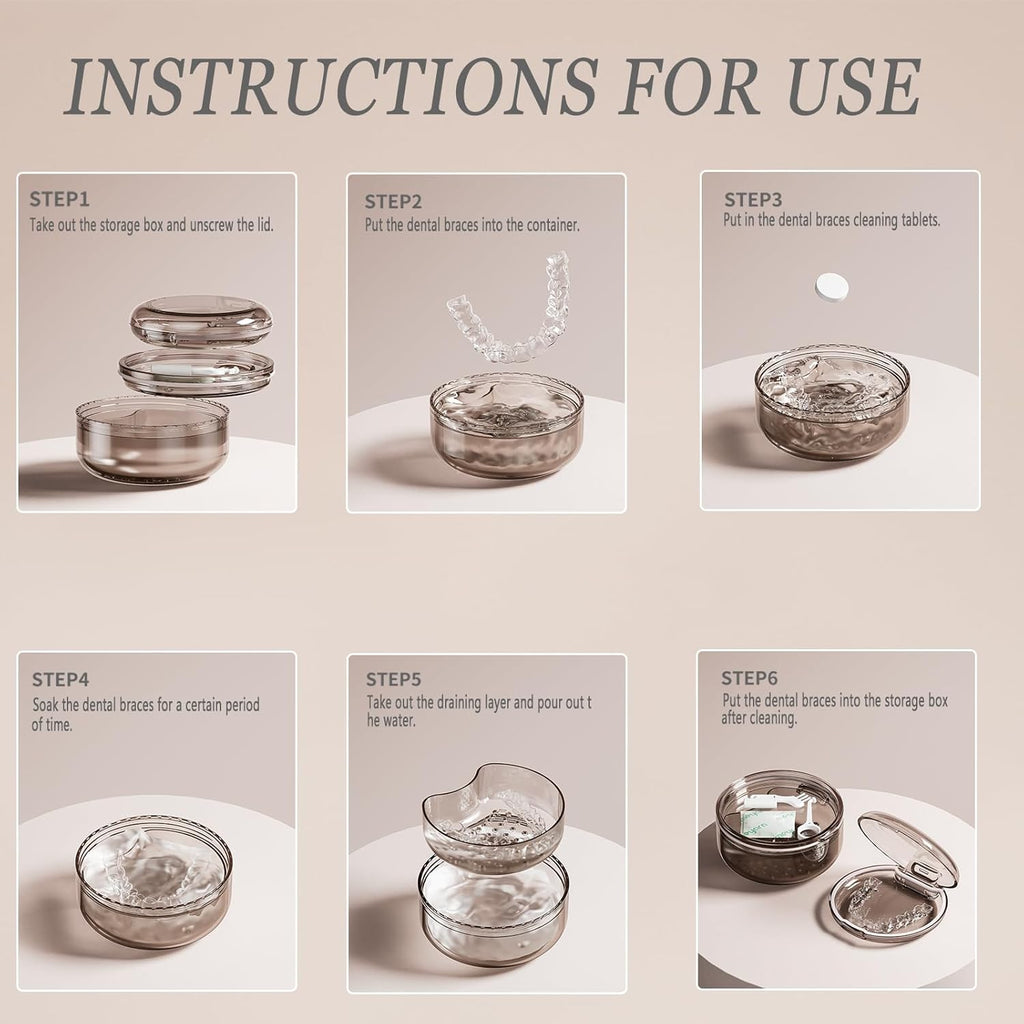 INSTRUCTIONS FOR USE

STEP1
Take out the storage box and unscrew the lid.

STEP2
Put the dental braces into the container.

STEP3
Put in the dental braces cleaning tablets.

STEP4
Soak the dental braces for a certain period of time.

STEP5
Take out the draining layer and pour out t he water.

STEP6
Put the dental braces into the storage box after cleaning.