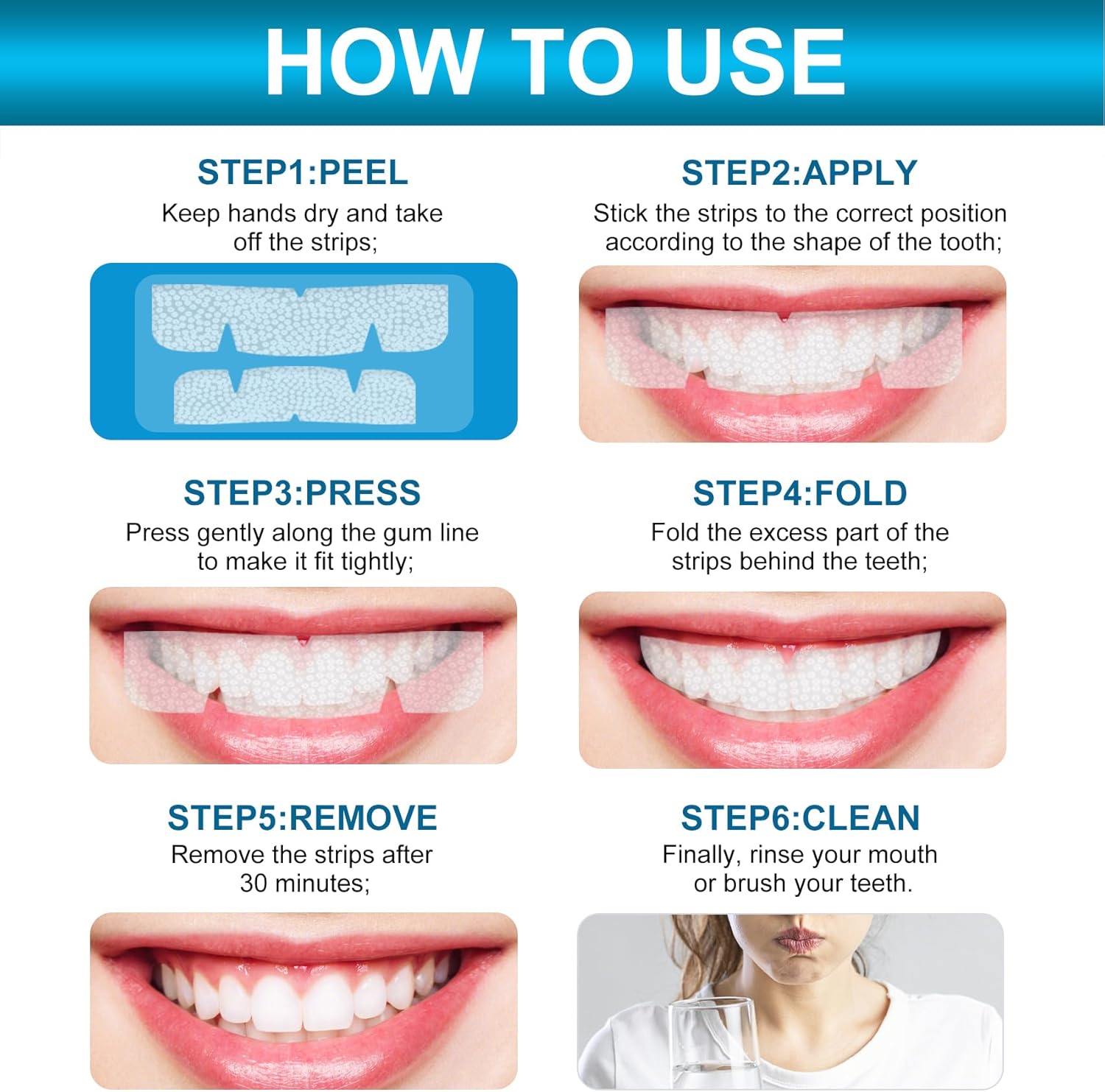 HOW TO USE

STEP1:PEEL
Keep hands dry and take off the strips;

STEP2:APPLY
Stick the strips to the correct position according to the shape of the tooth;

STEP3:PRESS
Press gently along the gum line to make it fit tightly;

STEP4:FOLD
Fold the excess part of the strips behind the teeth;

STEP5:REMOVE
Remove the strips after 30 minutes;

STEP6:CLEAN
Finally, rinse your mouth or brush your teeth.