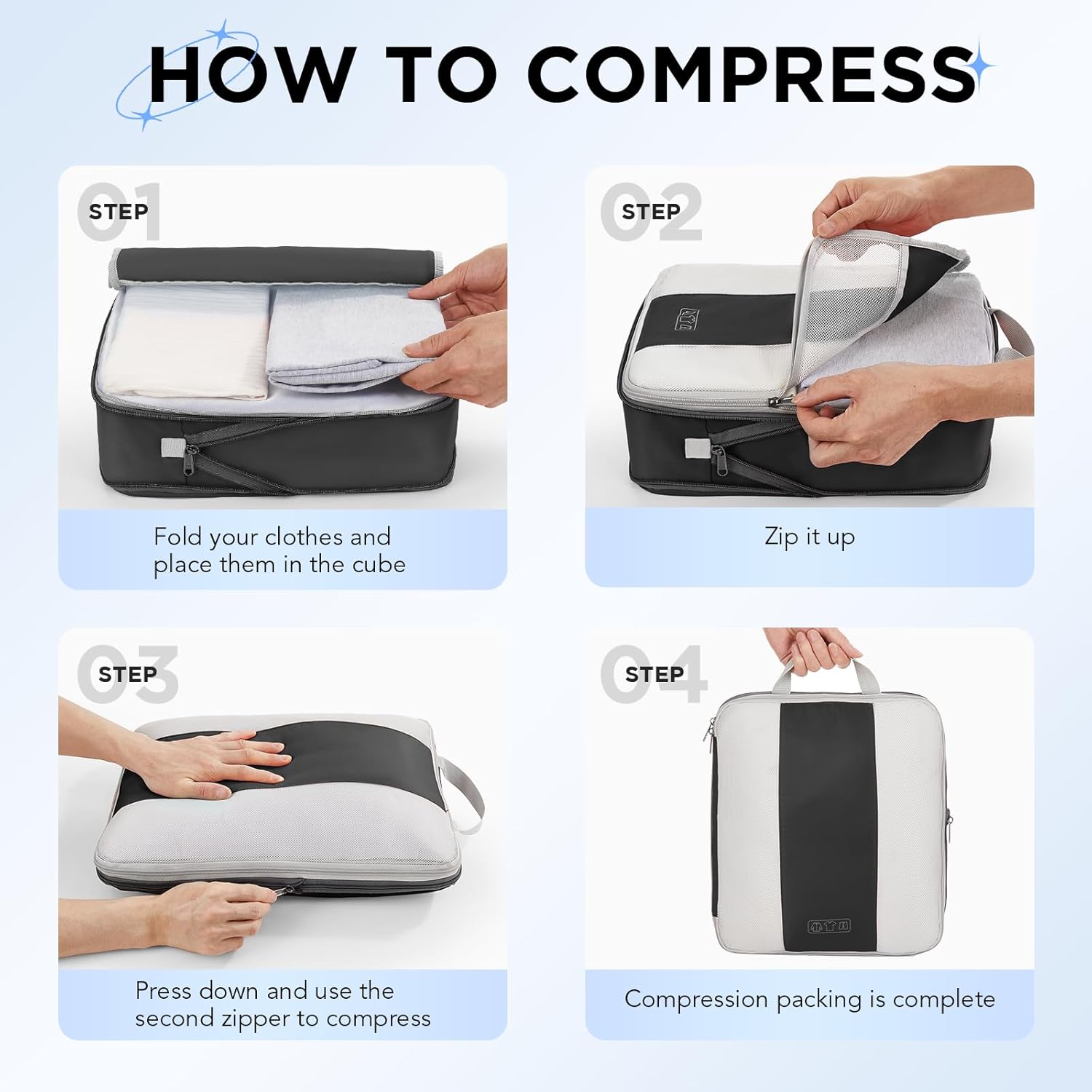 HOW TO COMPRESS

01 STEP

Fold your clothes and place them in the cube

02 STEP

Zip it up

03 STEP

Press down and use the second zipper to compress

04 STEP

Compression packing is complete