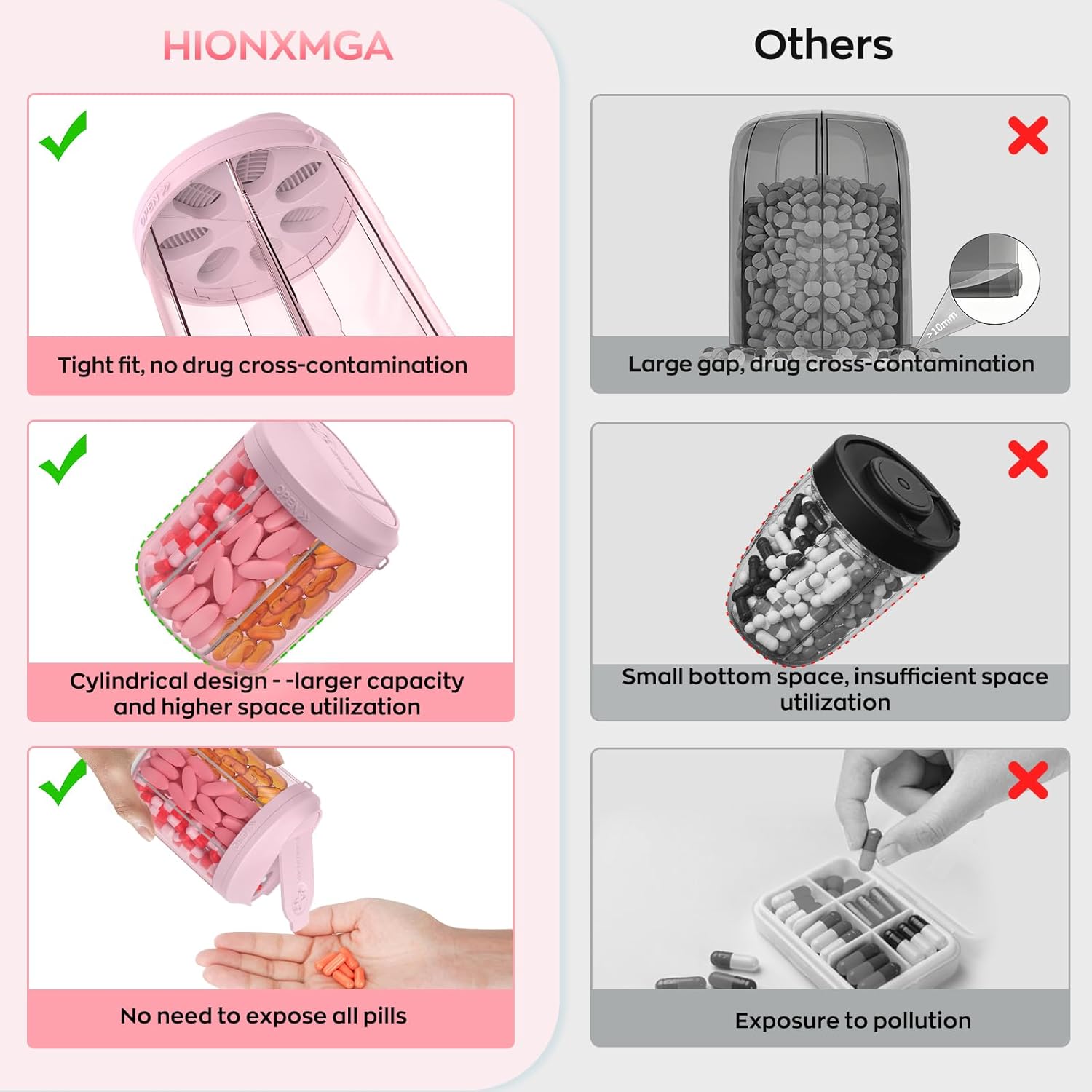 HIONXMGA

OPEN

Tight fit, no drug cross-contamination

OPEN

Cylindrical design - -larger capacity and higher space utilization

No need to expose all pills

Others

>10mm

Large gap, drug cross-contamination

Small bottom space, insufficient space utilization

Exposure to pollution