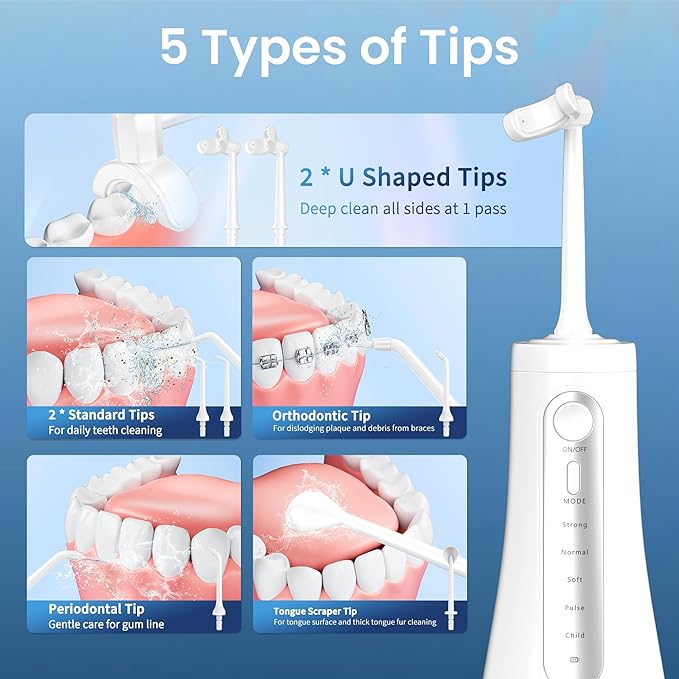 5 Types of Tips

2 * U Shaped Tips
Deep clean all sides at 1 pass

2 * Standard Tips
For daily teeth cleaning

Orthodontic Tip
For dislodging plaque and debris from braces

Periodontal Tip
Gentle care for gum line

Tongue Scraper Tip
For tongue surface and thick tongue fur cleaning

ON/OFF
MODE
Strong
Normal
Soft
Pulse
Child