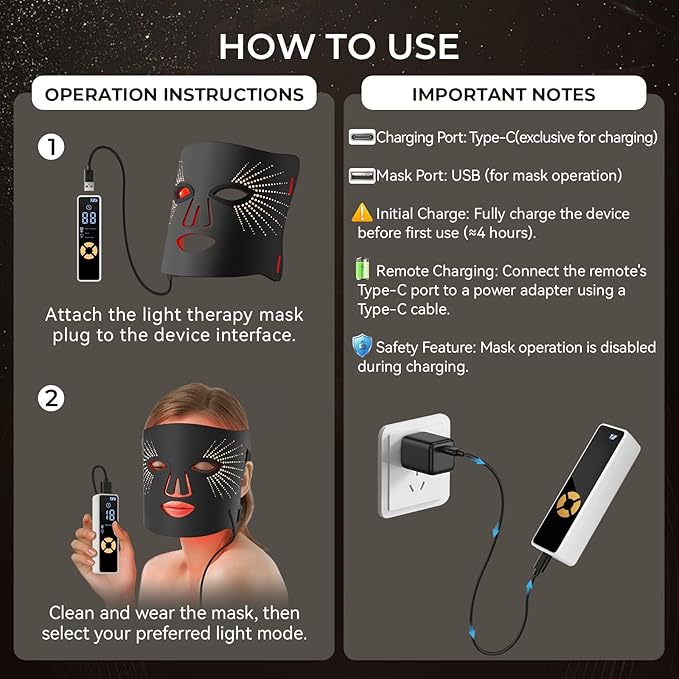 HOW TO USE

OPERATION INSTRUCTIONS

1

88

Attach the light therapy mask plug to the device interface.

2

18

Clean and wear the mask, then select your preferred light mode.

IMPORTANT NOTES

Charging Port: Type-C(exclusive for charging)

Mask Port: USB (for mask operation)

Initial Charge: Fully charge the device before first use (≈4 hours).

Remote Charging: Connect the remote's Type-C port to a power adapter using a Type-C cable.

Safety Feature: Mask operation is disabled during charging.