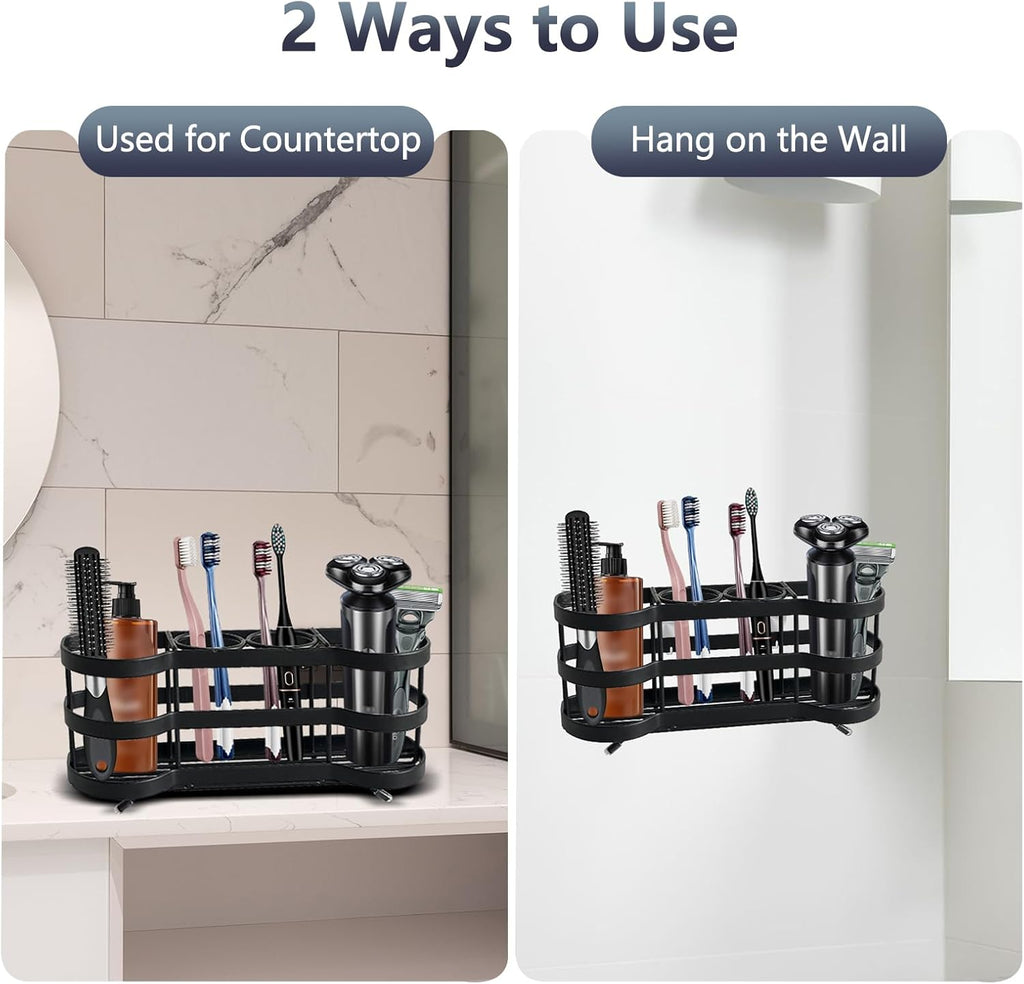 2 Ways to Use

Used for Countertop

Hang on the Wall