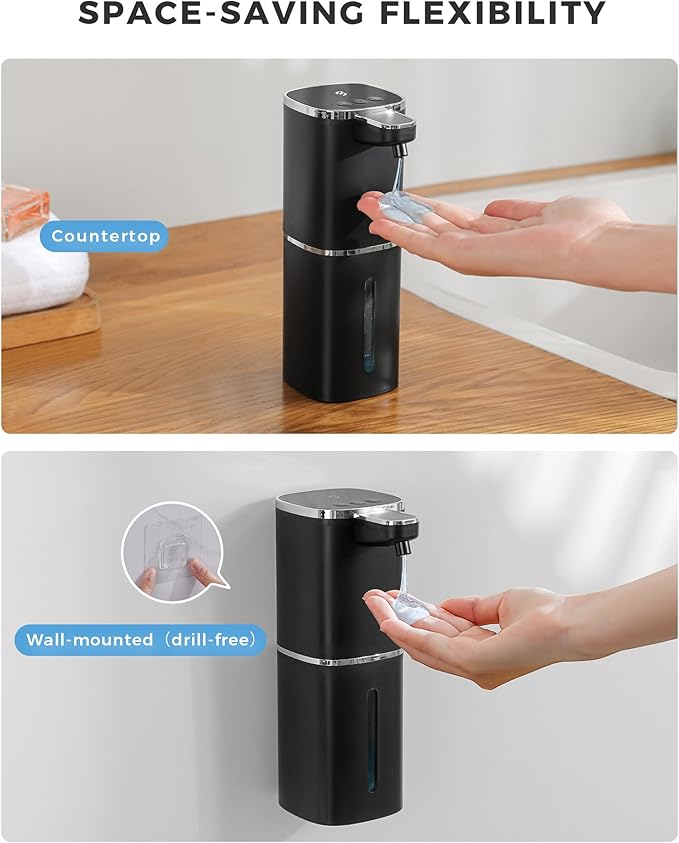 SPACE-SAVING FLEXIBILITY

Countertop

Wall-mounted（drill-free)