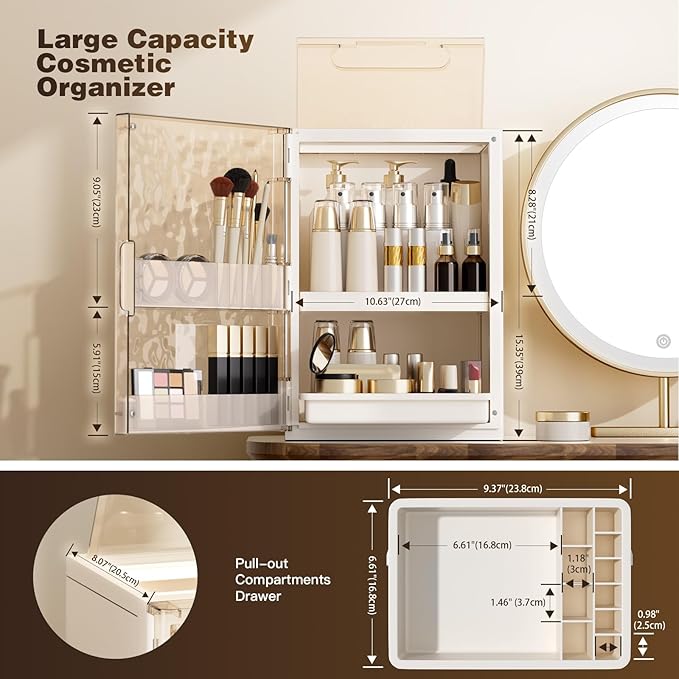 Large Capacity Cosmetic Organizer

9.05"(23cm)

5.91"(15cm)

10.63"(27cm)

8.28"(21cm)

15.35"(39cm)

8.07"(20.5cm)

Pull-out Compartments Drawer

9.37"(23.8cm)

6.61"(16.8cm)

6.61"(16.8cm)

1.18" (3cm)

1.46" (3.7cm)

0.98" (2.5cm)