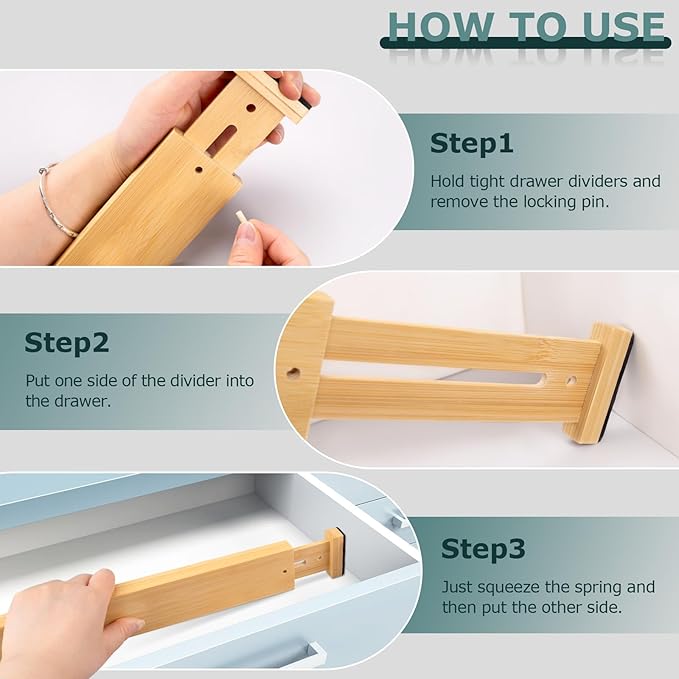 HOW TO USE

Step1

Hold tight drawer dividers and remove the locking pin.

Step2

Put one side of the divider into the drawer.

Step3

Just squeeze the spring and then put the other side.