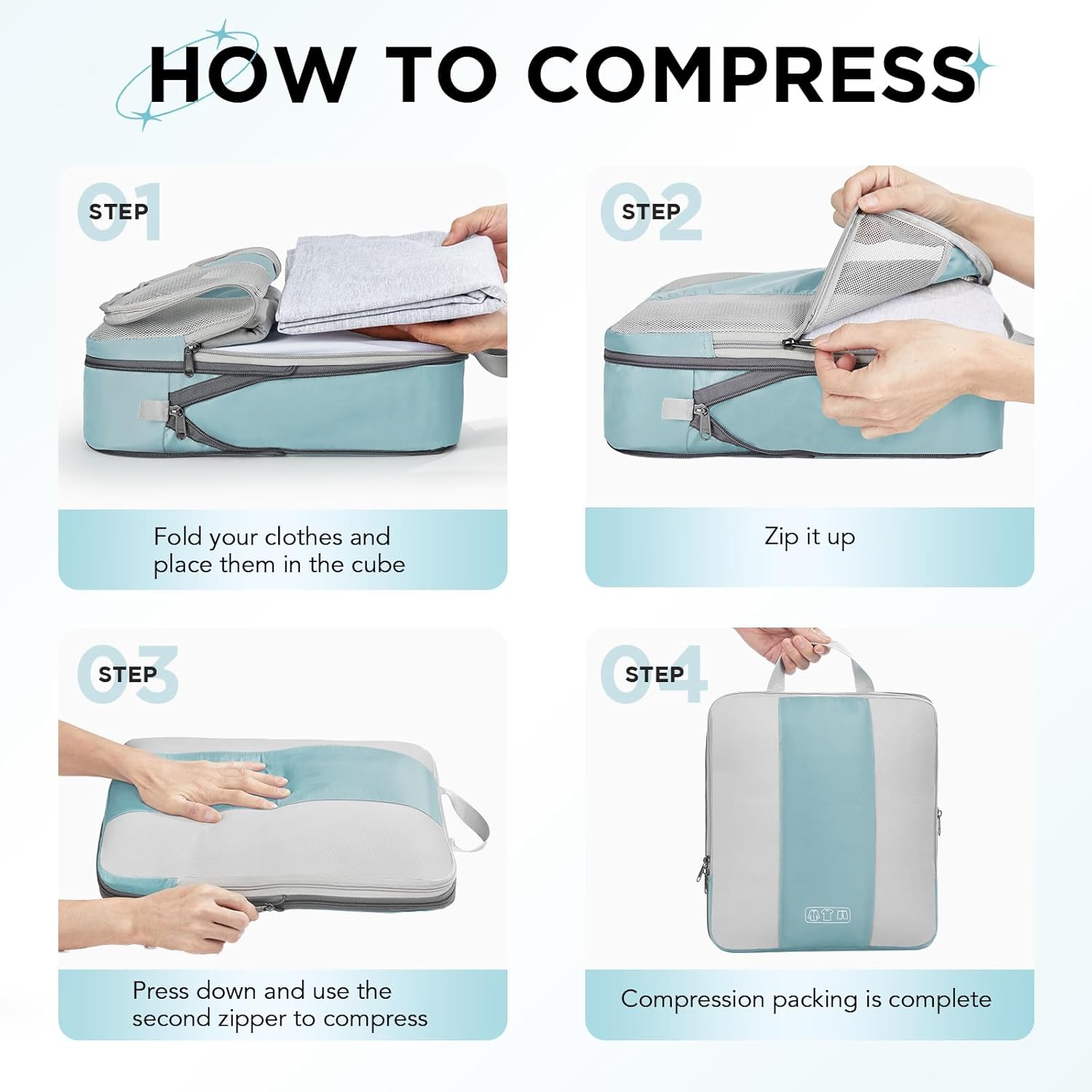 HOW TO COMPRESS

01 STEP

Fold your clothes and place them in the cube

02 STEP

Zip it up

03 STEP

Press down and use the second zipper to compress

04 STEP

Compression packing is complete