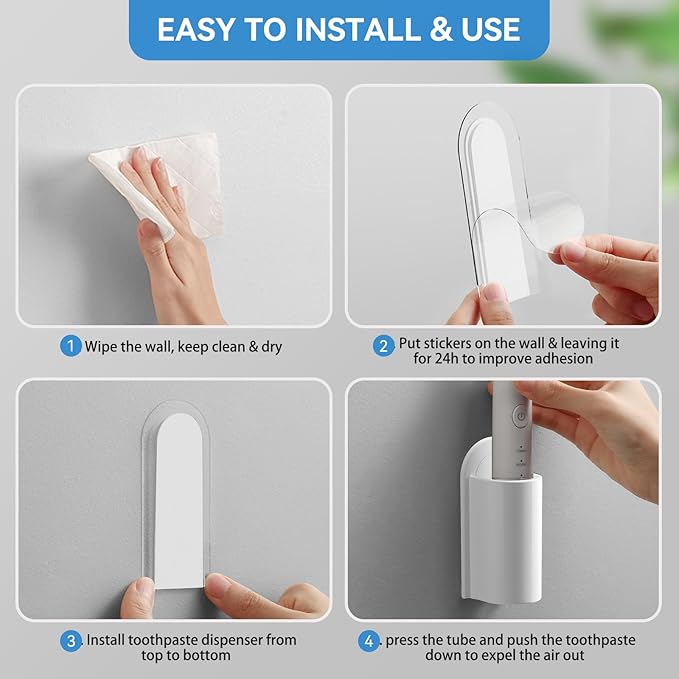 EASY TO INSTALL & USE

1 Wipe the wall, keep clean & dry

2 Put stickers on the wall & leaving it for 24h to improve adhesion

3. Install toothpaste dispenser from top to bottom

4. press the tube and push the toothpaste down to expel the air out