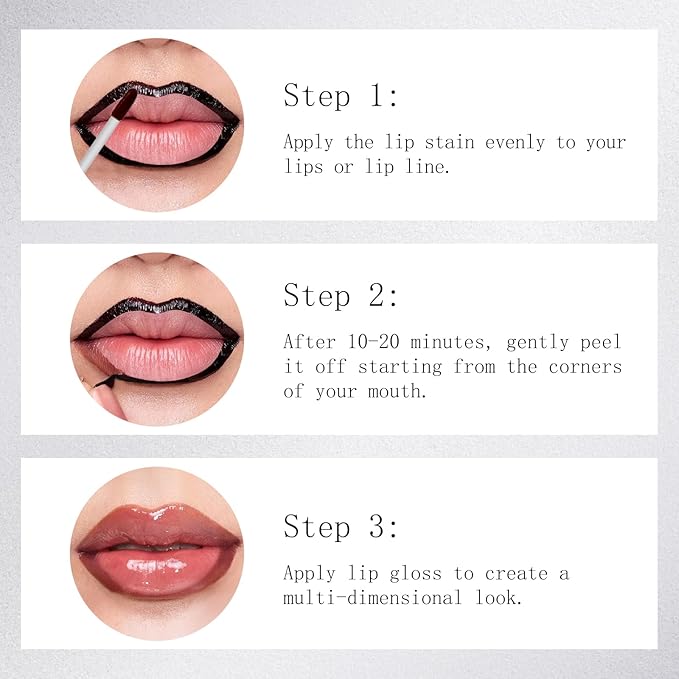 Step 1:

Apply the lip stain evenly to your lips or lip line.

Step 2:

After 10-20 minutes, gently peel it off starting from the corners of your mouth.

Step 3:

Apply lip gloss to create a multi-dimensional look.