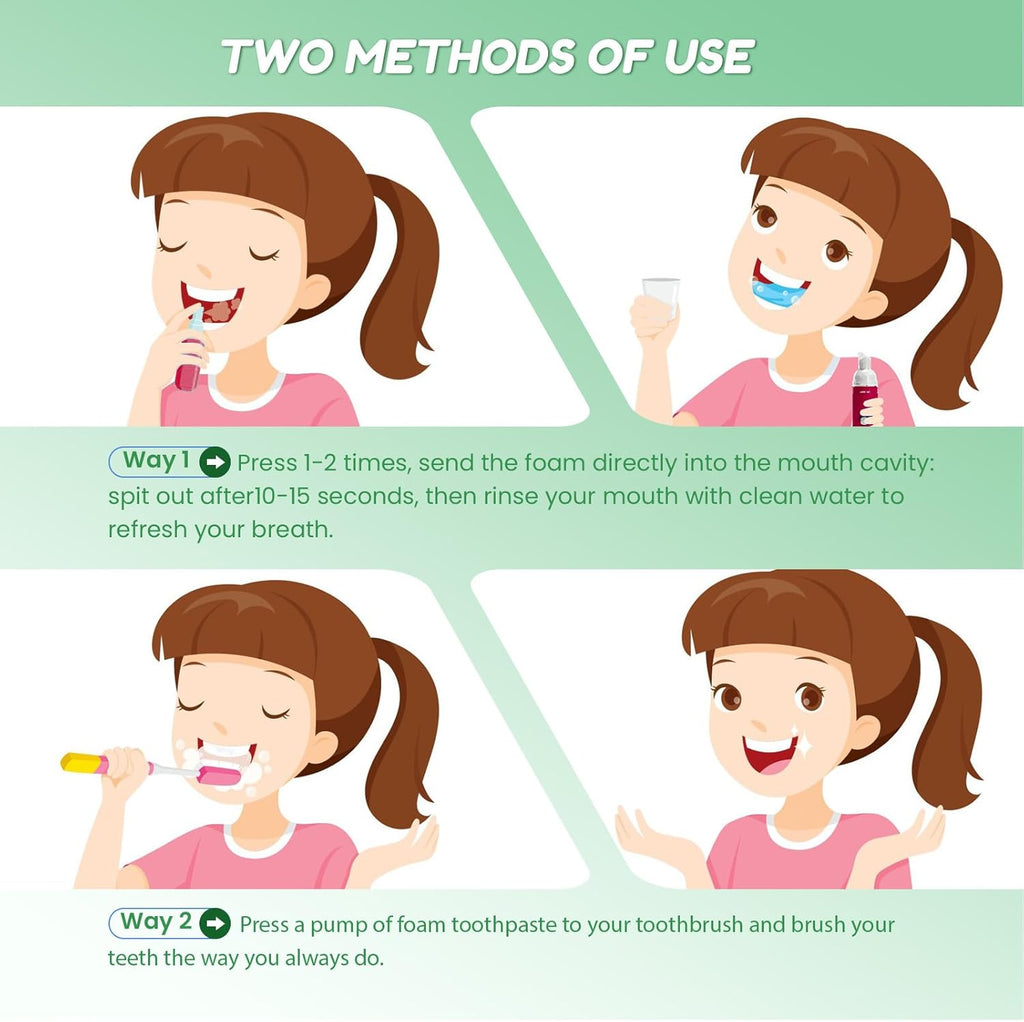 TWO METHODS OF USE

Way 1 Press 1-2 times, send the foam directly into the mouth cavity: spit out after10-15 seconds, then rinse your mouth with clean water to refresh your breath.

Way 2 Press a pump of foam toothpaste to your toothbrush and brush your teeth the way you always do.