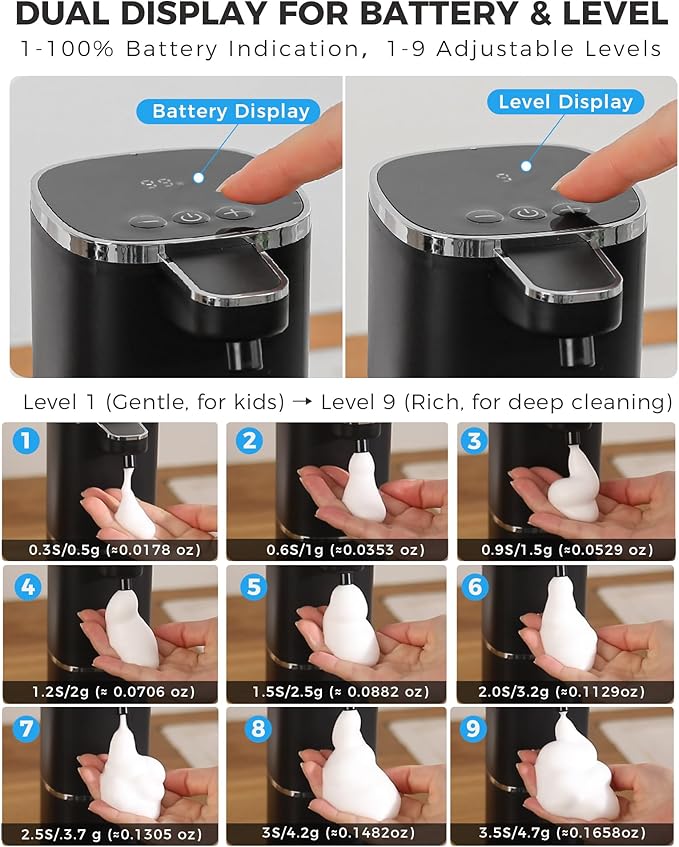 DUAL DISPLAY FOR BATTERY & LEVEL
1-100% Battery Indication, 1-9 Adjustable Levels

Battery Display

Level Display

Level 1 (Gentle, for kids) → Level 9 (Rich, for deep cleaning)

1
0.3S/0.5g (≈0.0178 oz)

2
0.6S/1g (≈0.0353 oz)

3
0.9S/1.5g (≈0.0529 oz)

4
1.2S/2g (≈ 0.0706 oz)

5
1.5S/2.5g (≈ 0.0882 oz)

6
2.0S/3.2g (≈0.1129oz)

7
2.5S/3.7 g (≈0.1305 oz)

8
3S/4.2g (≈0.1482oz)

9
3.5S/4.7g (≈0.1658oz)