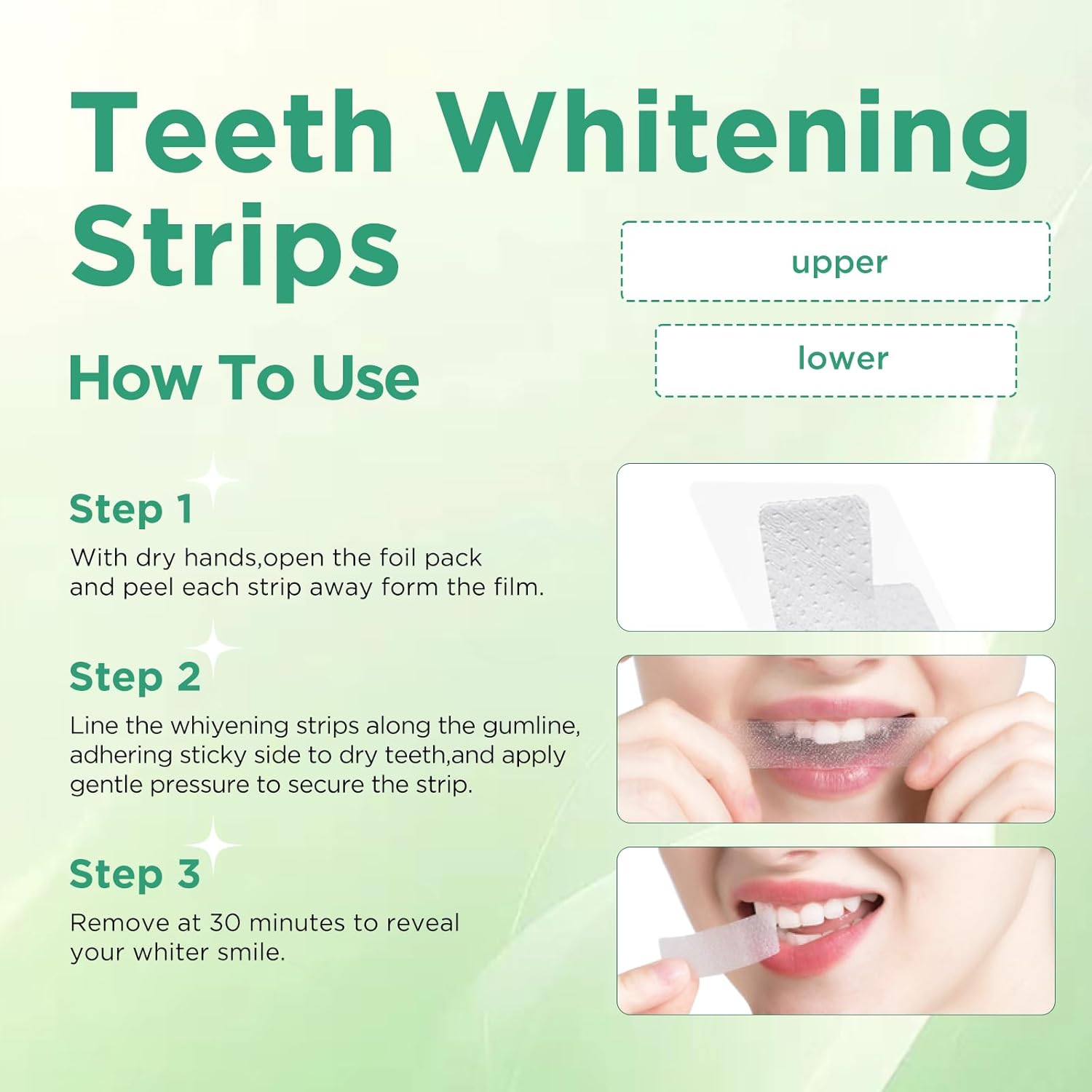 Teeth Whitening Strips

upper

lower

How To Use

Step 1
With dry hands,open the foil pack and peel each strip away form the film.

Step 2
Line the whiyening strips along the gumline, adhering sticky side to dry teeth,and apply gentle pressure to secure the strip.

Step 3
Remove at 30 minutes to reveal your whiter smile.