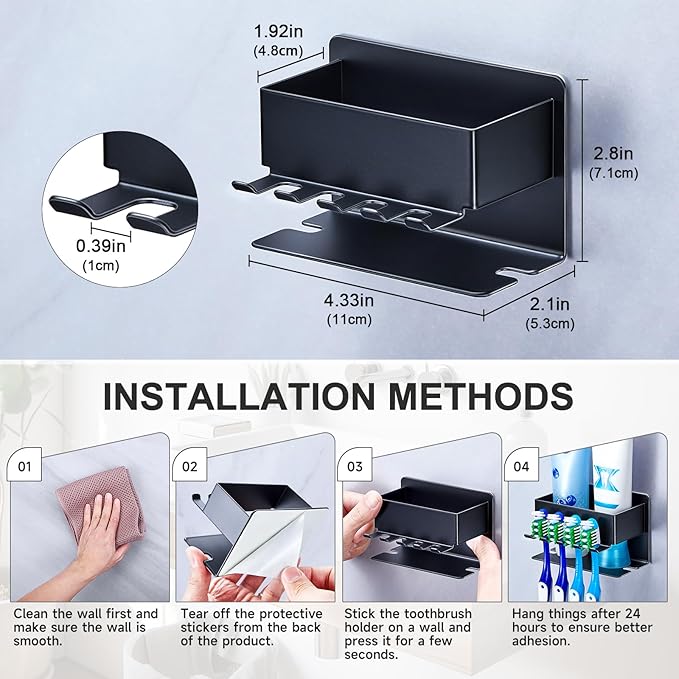 1.92in
(4.8cm)

2.8in
(7.1cm)

0.39in
(1cm)

4.33in
(11cm)

2.1in
(5.3cm)

INSTALLATION METHODS

01
Clean the wall first and make sure the wall is smooth.

02
Tear off the protective stickers from the back of the product.

03
Stick the toothbrush holder on a wall and press it for a few seconds.

04
Hang things after 24 hours to ensure better adhesion.