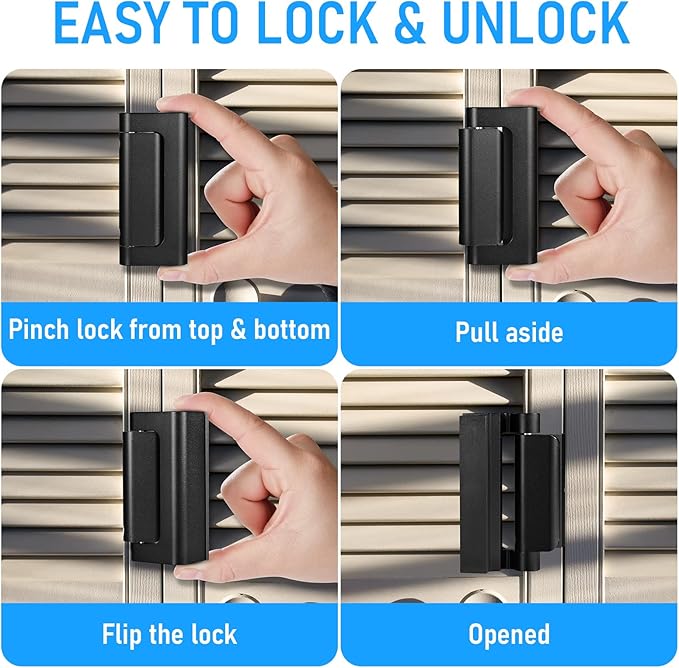 EASY TO LOCK & UNLOCK

Pinch lock from top & bottom

Pull aside

Flip the lock

Opened