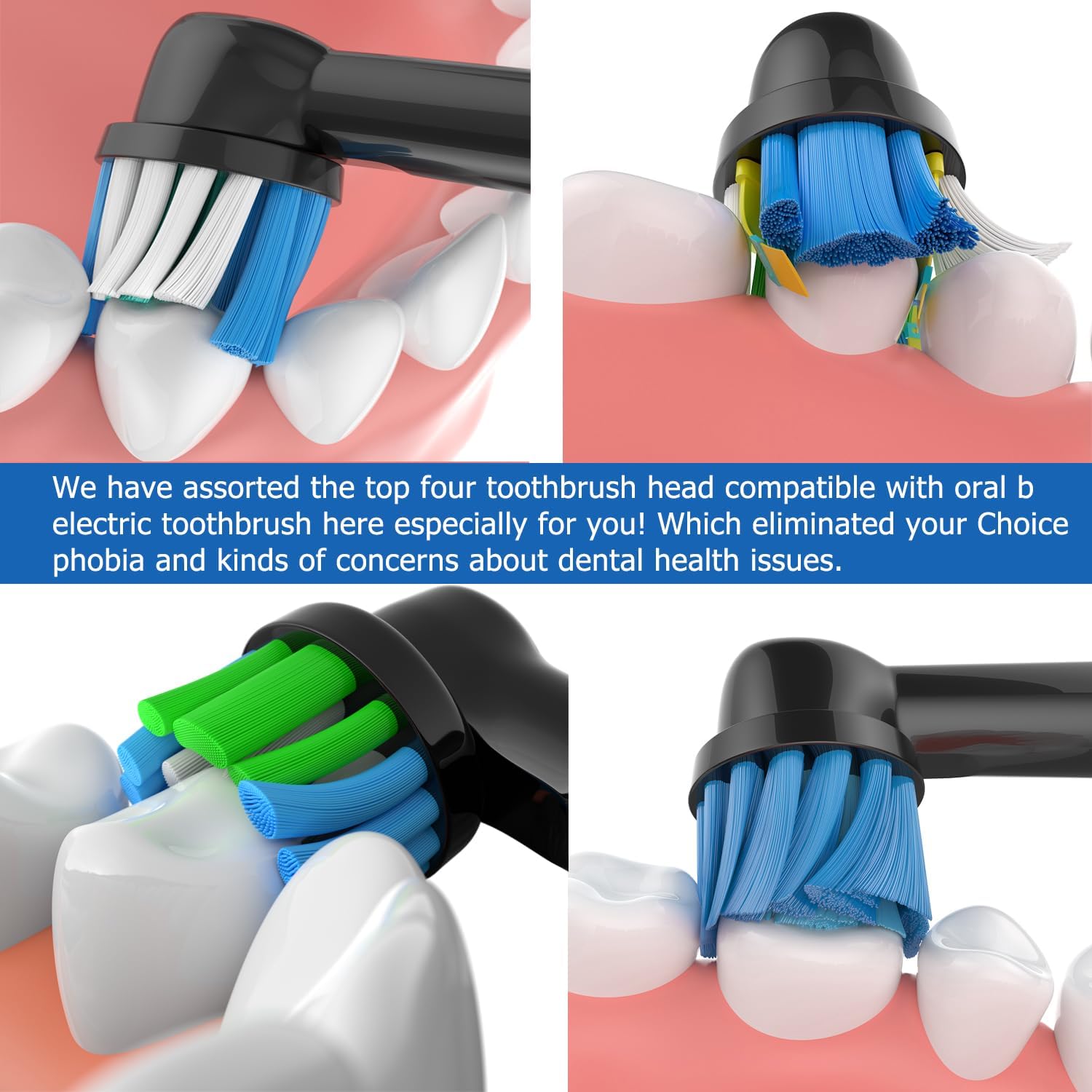 We have assorted the top four toothbrush head compatible with oral b electric toothbrush here especially for you! Which eliminated your Choice phobia and kinds of concerns about dental health issues.