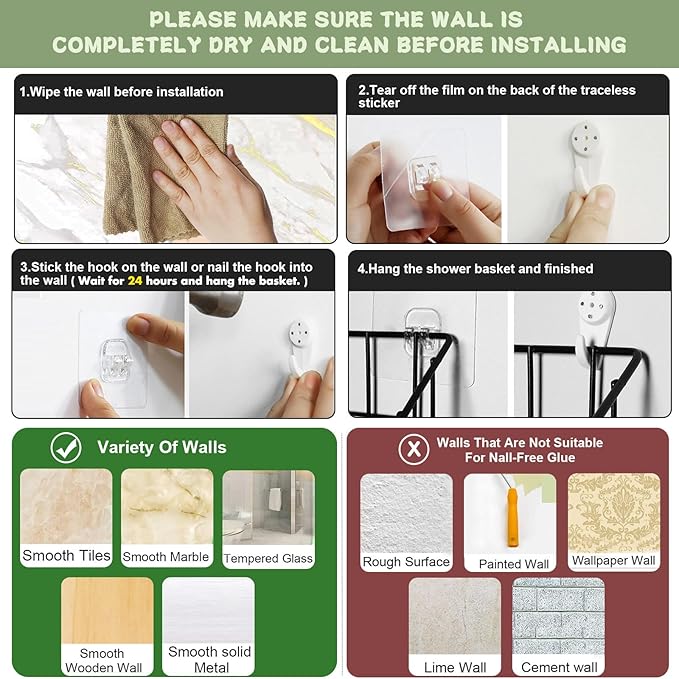 PLEASE MAKE SURE THE WALL IS COMPLETELY DRY AND CLEAN BEFORE INSTALLING

1.Wipe the wall before installation

2.Tear off the film on the back of the traceless sticker

3.Stick the hook on the wall or nail the hook into the wall ( Wait for 24 hours and hang the basket. )

4.Hang the shower basket and finished

Variety Of Walls

Smooth Tiles

Smooth Marble

Tempered Glass

Smooth Wooden Wall

Smooth solid Metal

Walls That Are Not Suitable For Nail-Free Glue

Rough Surface

Painted Wall

Wallpaper Wall

Lime Wall

Cement wall