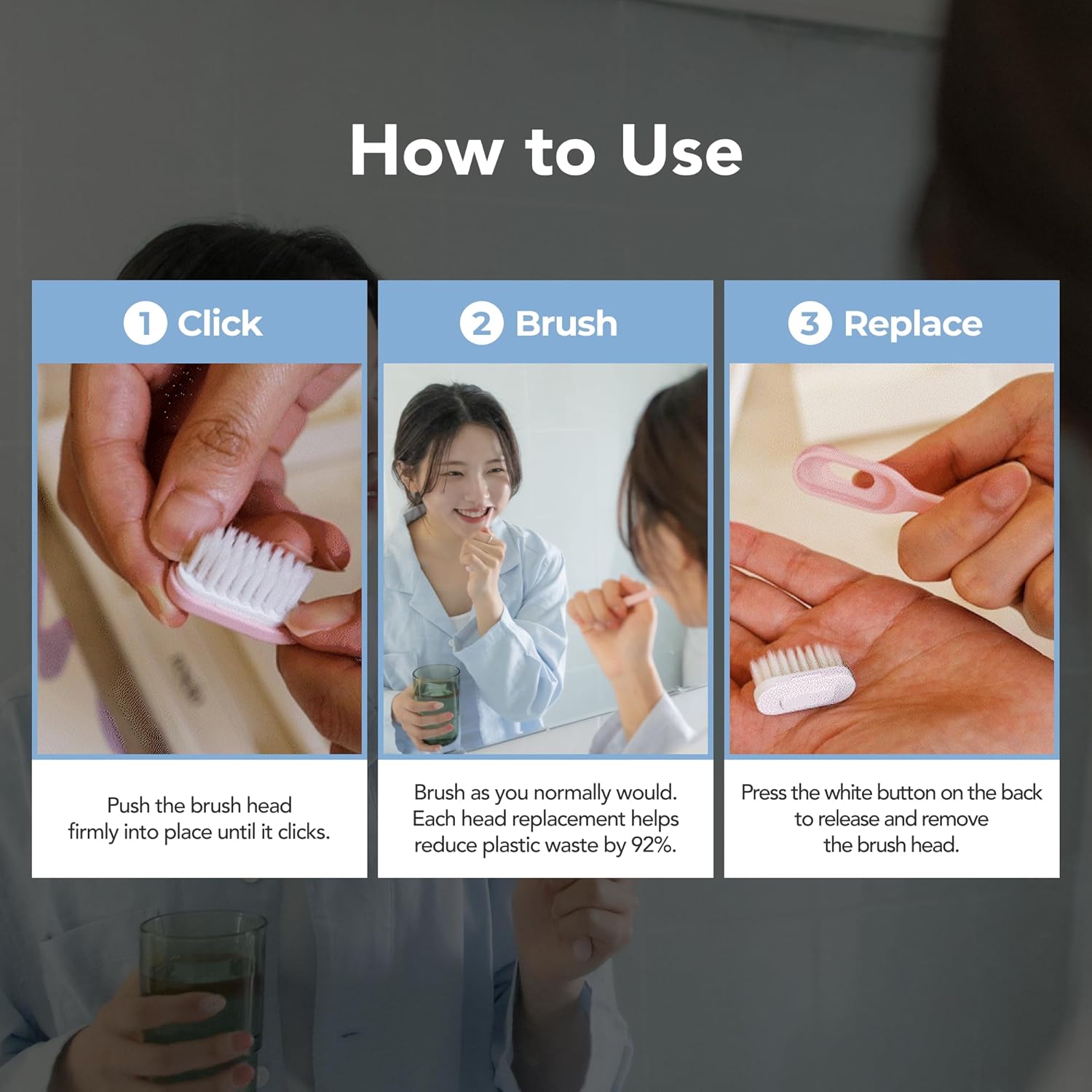 How to Use

1 Click

Push the brush head firmly into place until it clicks.

2 Brush

Brush as you normally would. Each head replacement helps reduce plastic waste by 92%.

3 Replace

Press the white button on the back to release and remove the brush head.