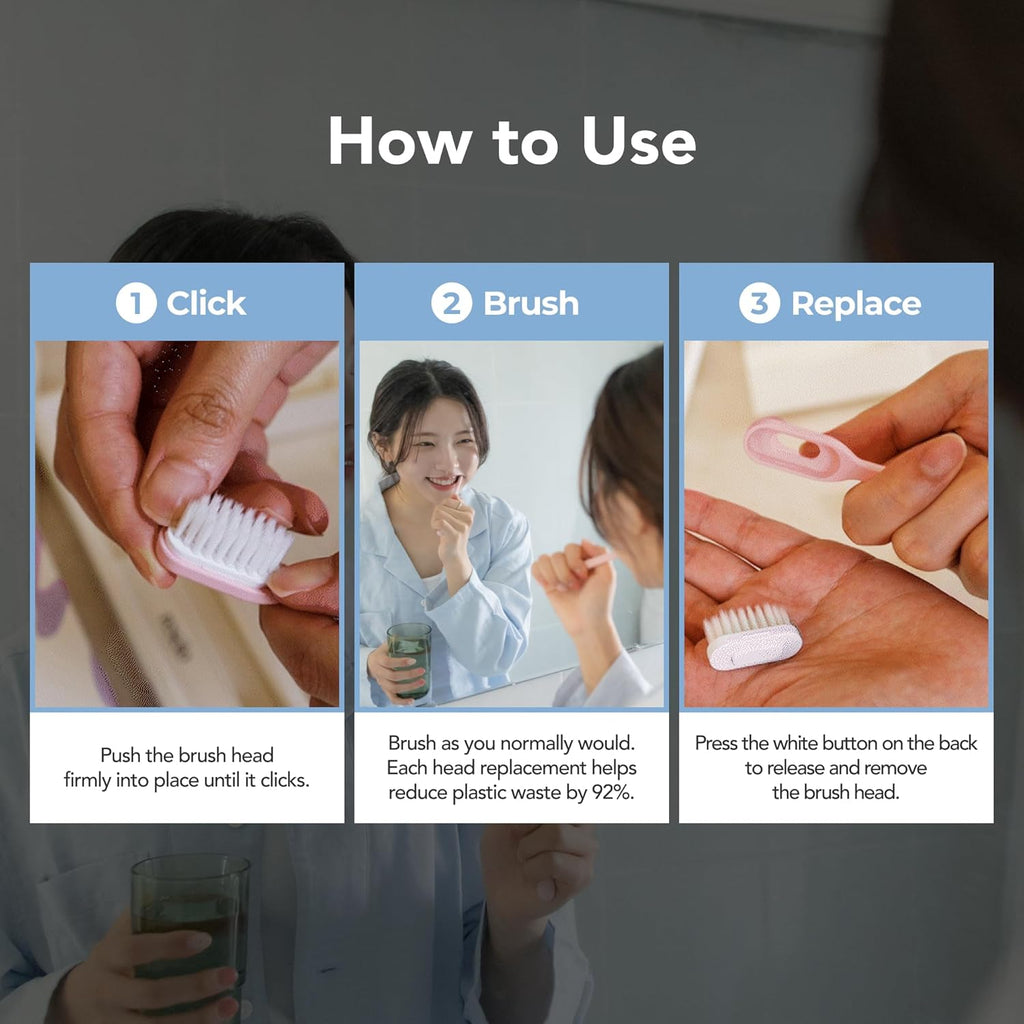 How to Use

1 Click

Push the brush head firmly into place until it clicks.

2 Brush

Brush as you normally would. Each head replacement helps reduce plastic waste by 92%.

3 Replace

Press the white button on the back to release and remove the brush head.