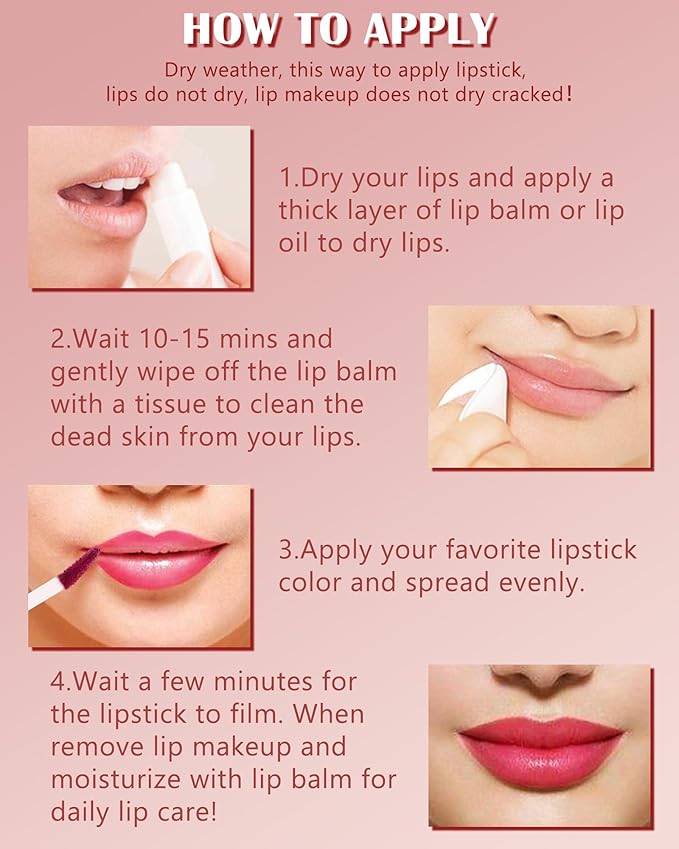 HOW TO APPLY

Dry weather, this way to apply lipstick, lips do not dry, lip makeup does not dry cracked!

1.Dry your lips and apply a thick layer of lip balm or lip oil to dry lips.

2.Wait 10-15 mins and gently wipe off the lip balm with a tissue to clean the dead skin from your lips.

3.Apply your favorite lipstick color and spread evenly.

4.Wait a few minutes for the lipstick to film. When remove lip makeup and moisturize with lip balm for daily lip care!