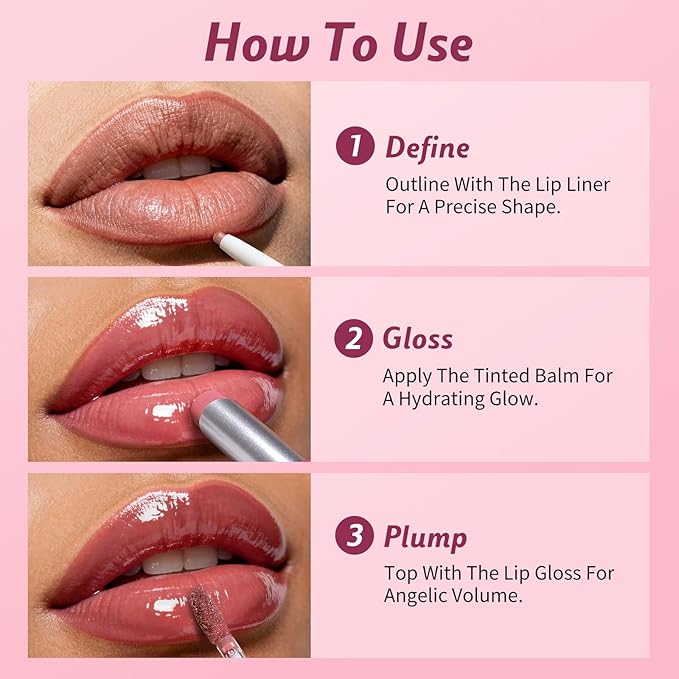 How To Use

1 Define
Outline With The Lip Liner For A Precise Shape.

2 Gloss
Apply The Tinted Balm For A Hydrating Glow.

3 Plump
Top With The Lip Gloss For Angelic Volume.