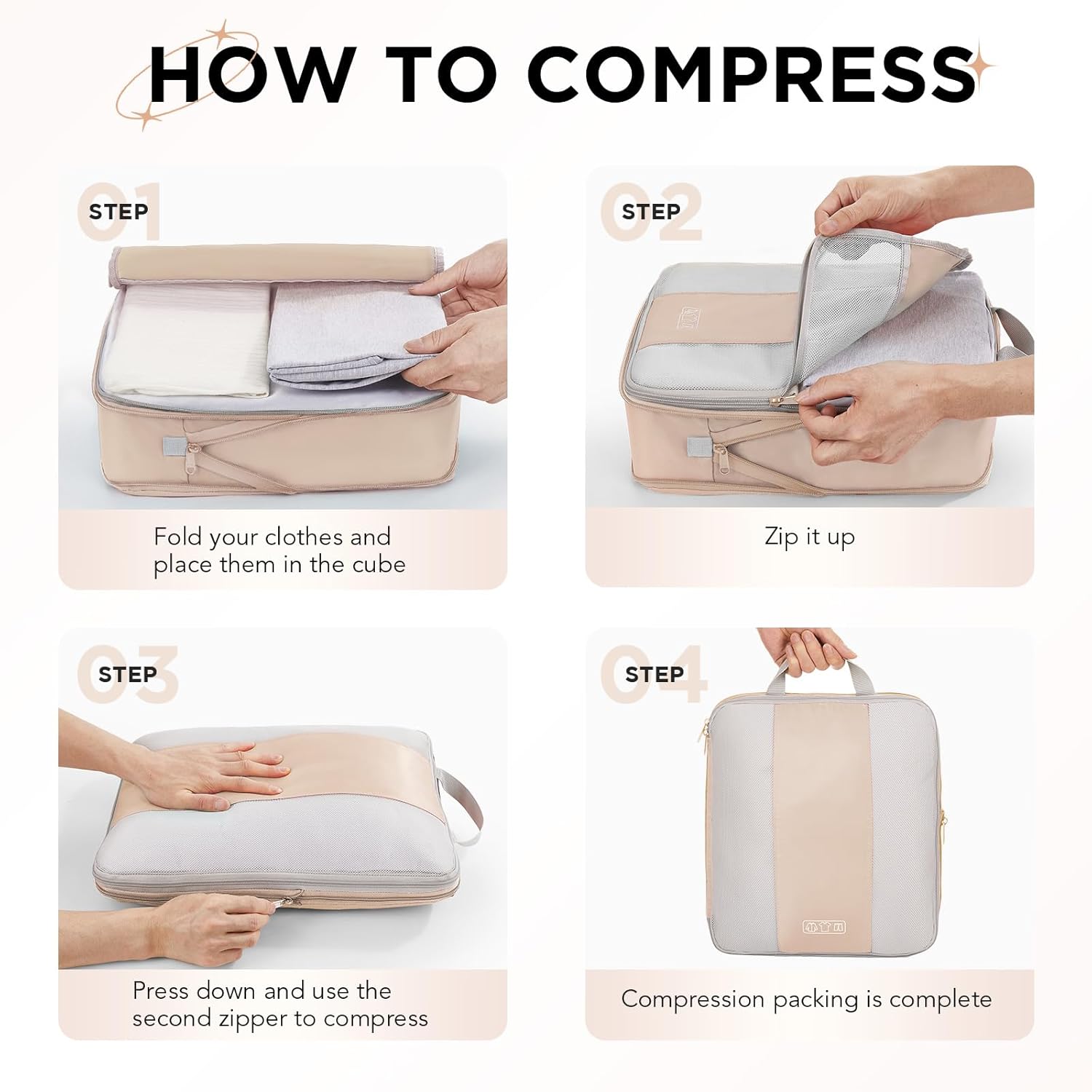 HOW TO COMPRESS

01 STEP

Fold your clothes and place them in the cube

02 STEP

Zip it up

03 STEP

Press down and use the second zipper to compress

04 STEP

Compression packing is complete