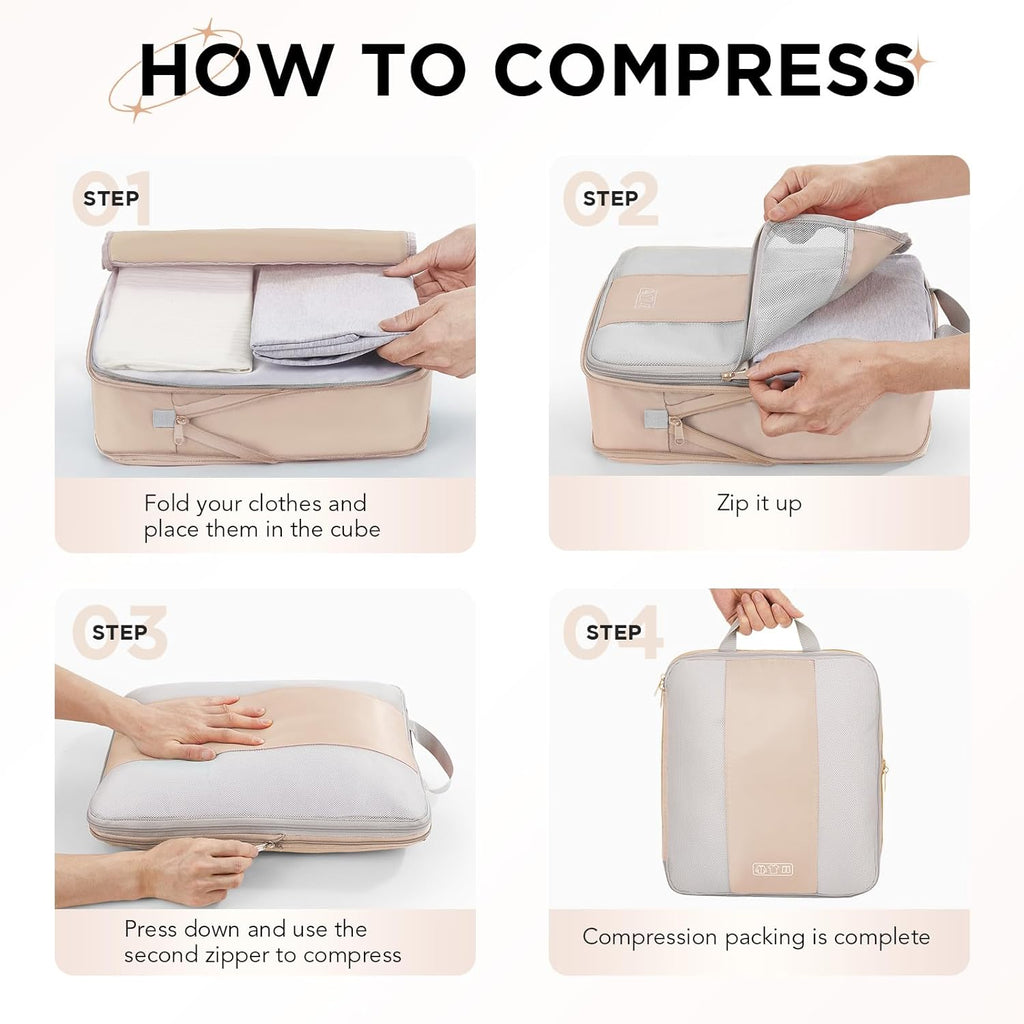 HOW TO COMPRESS

01 STEP

Fold your clothes and place them in the cube

02 STEP

Zip it up

03 STEP

Press down and use the second zipper to compress

04 STEP

Compression packing is complete