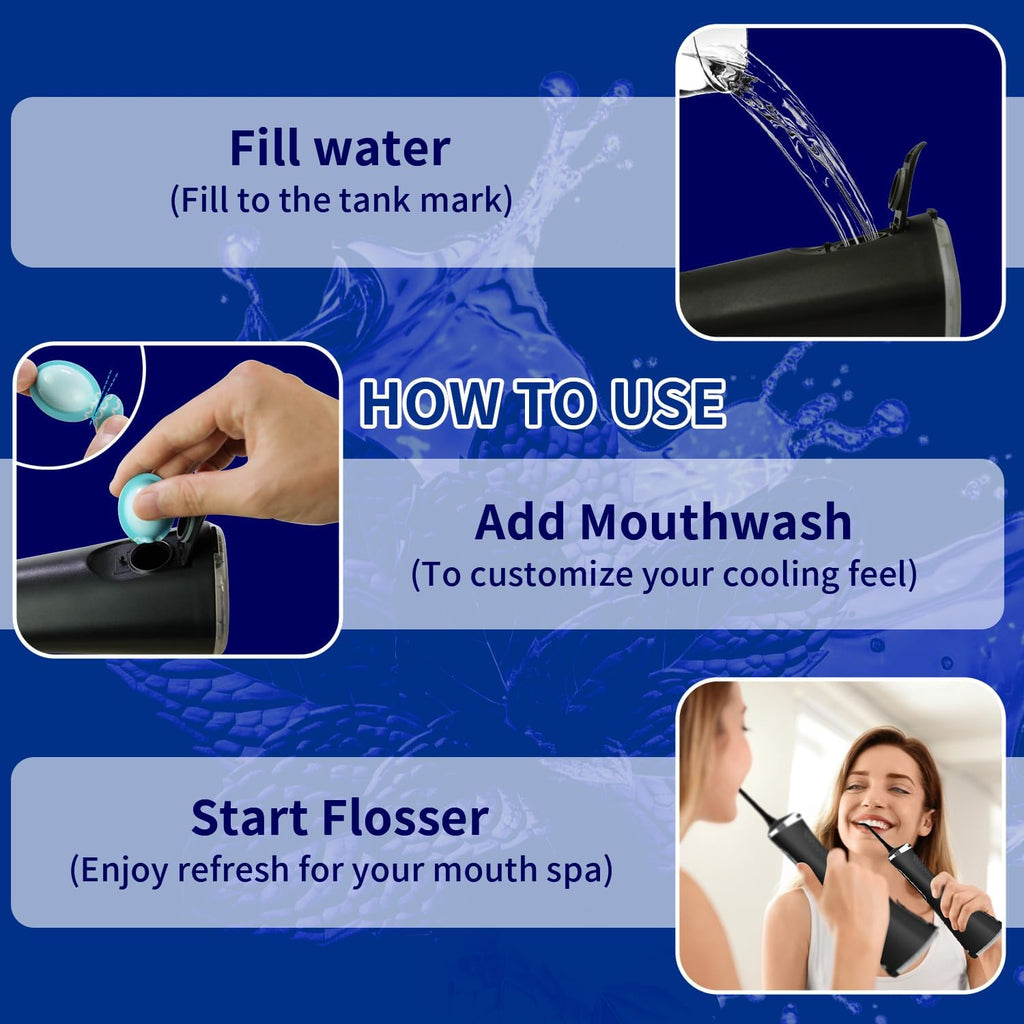 Fill water
(Fill to the tank mark)

HOW TO USE

Add Mouthwash
(To customize your cooling feel)

Start Flosser
(Enjoy refresh for your mouth spa)