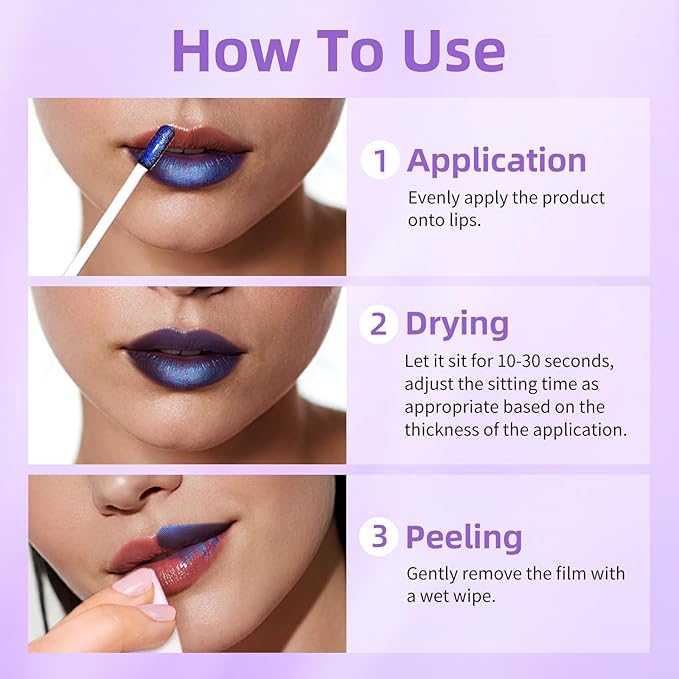 How To Use

1 Application
Evenly apply the product onto lips.

2 Drying
Let it sit for 10-30 seconds, adjust the sitting time as appropriate based on the thickness of the application.

3 Peeling
Gently remove the film with a wet wipe.