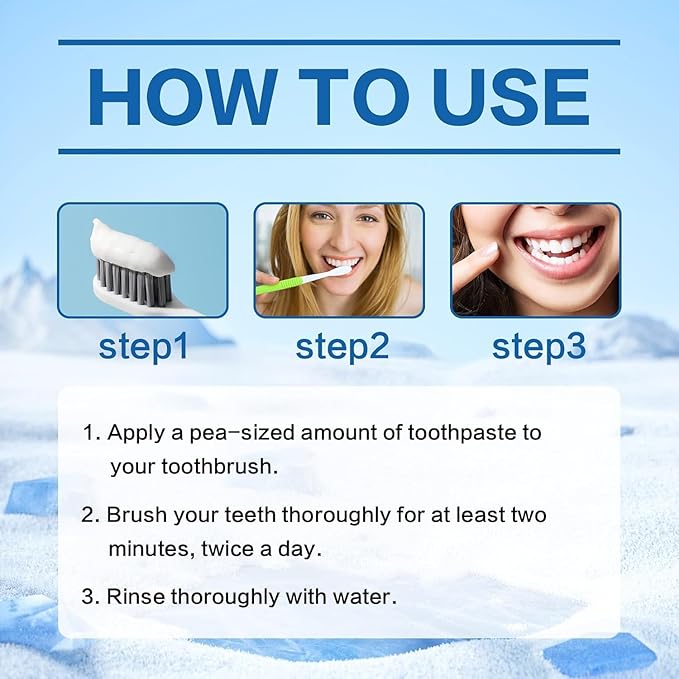 HOW TO USE

step1

step2

step3

1. Apply a pea-sized amount of toothpaste to your toothbrush.

2. Brush your teeth thoroughly for at least two minutes, twice a day.

3. Rinse thoroughly with water.