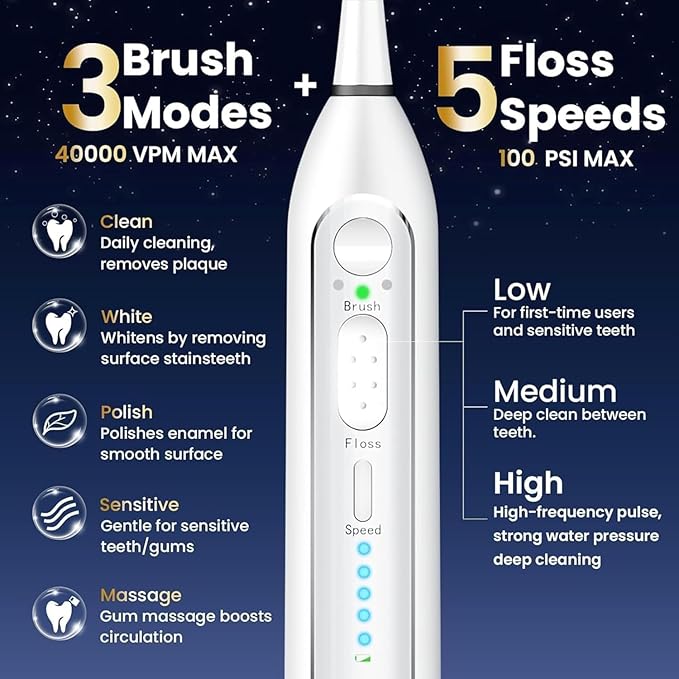 3 Brush Modes
40000 VPM MAX

+

5 Floss Speeds
100 PSI MAX

Clean
Daily cleaning, removes plaque

White
Whitens by removing surface stainsteeth

Polish
Polishes enamel for smooth surface

Sensitive
Gentle for sensitive teeth/gums

Massage
Gum massage boosts circulation

Brush

Floss

Speed

Low
For first-time users and sensitive teeth

Medium
Deep clean between teeth.

High
High-frequency pulse, strong water pressure deep cleaning