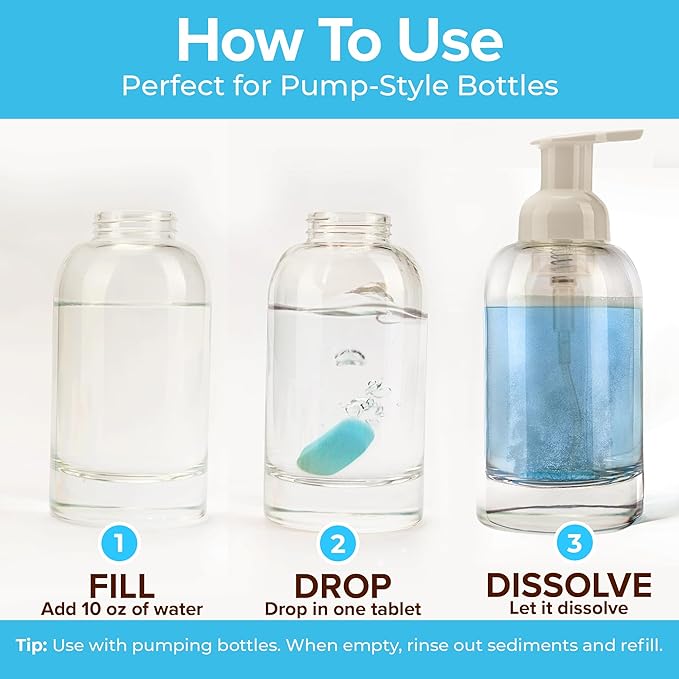 How To Use
Perfect for Pump-Style Bottles

1
FILL
Add 10 oz of water

2
DROP
Drop in one tablet

3
DISSOLVE
Let it dissolve

Tip: Use with pumping bottles. When empty, rinse out sediments and refill.