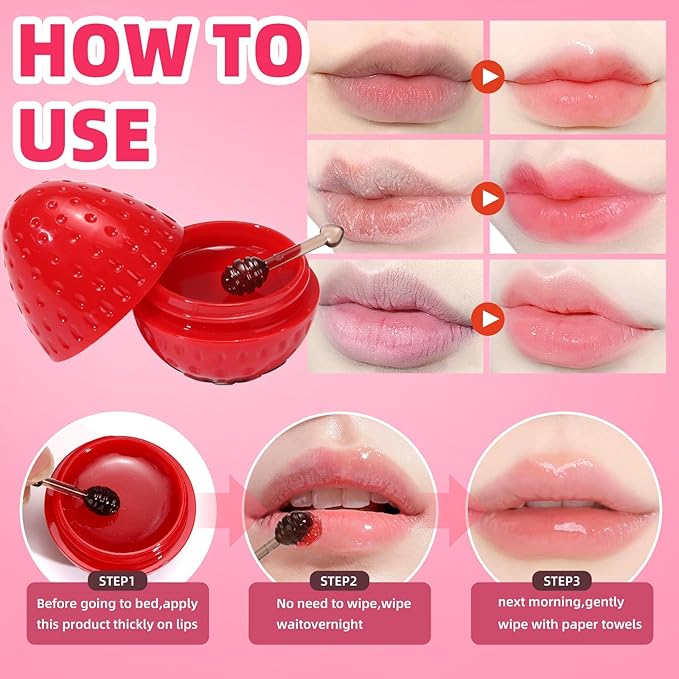 HOW TO USE

STEP1
Before going to bed,apply this product thickly on lips

STEP2
No need to wipe,wipe waitovernight

STEP3
next morning,gently wipe with paper towels