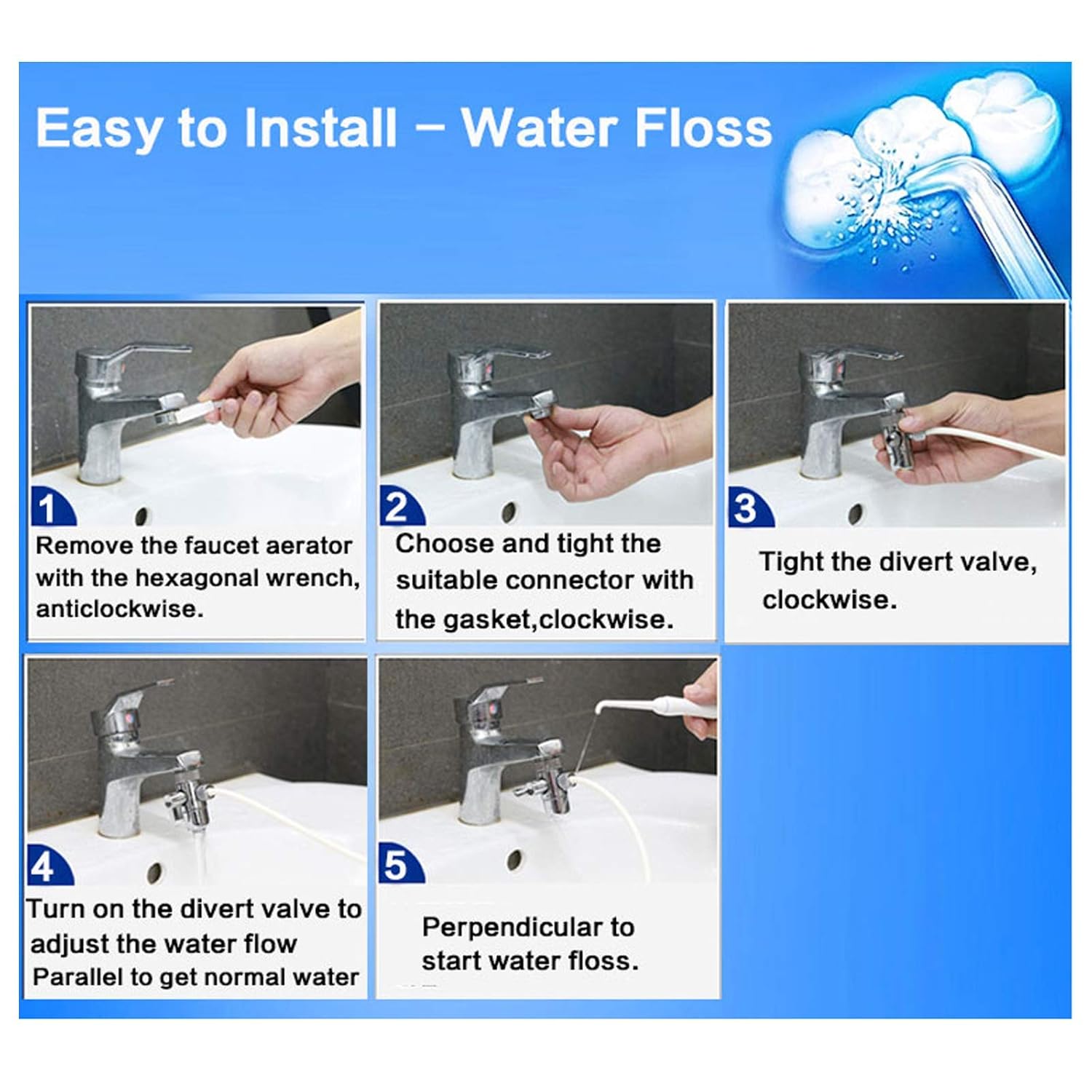 Easy to Install – Water Floss

1
Remove the faucet aerator with the hexagonal wrench, anticlockwise.

2
Choose and tight the suitable connector with the gasket,clockwise.

3
Tight the divert valve, clockwise.

4
Turn on the divert valve to adjust the water flow
Parallel to get normal water

5
Perpendicular to start water floss.