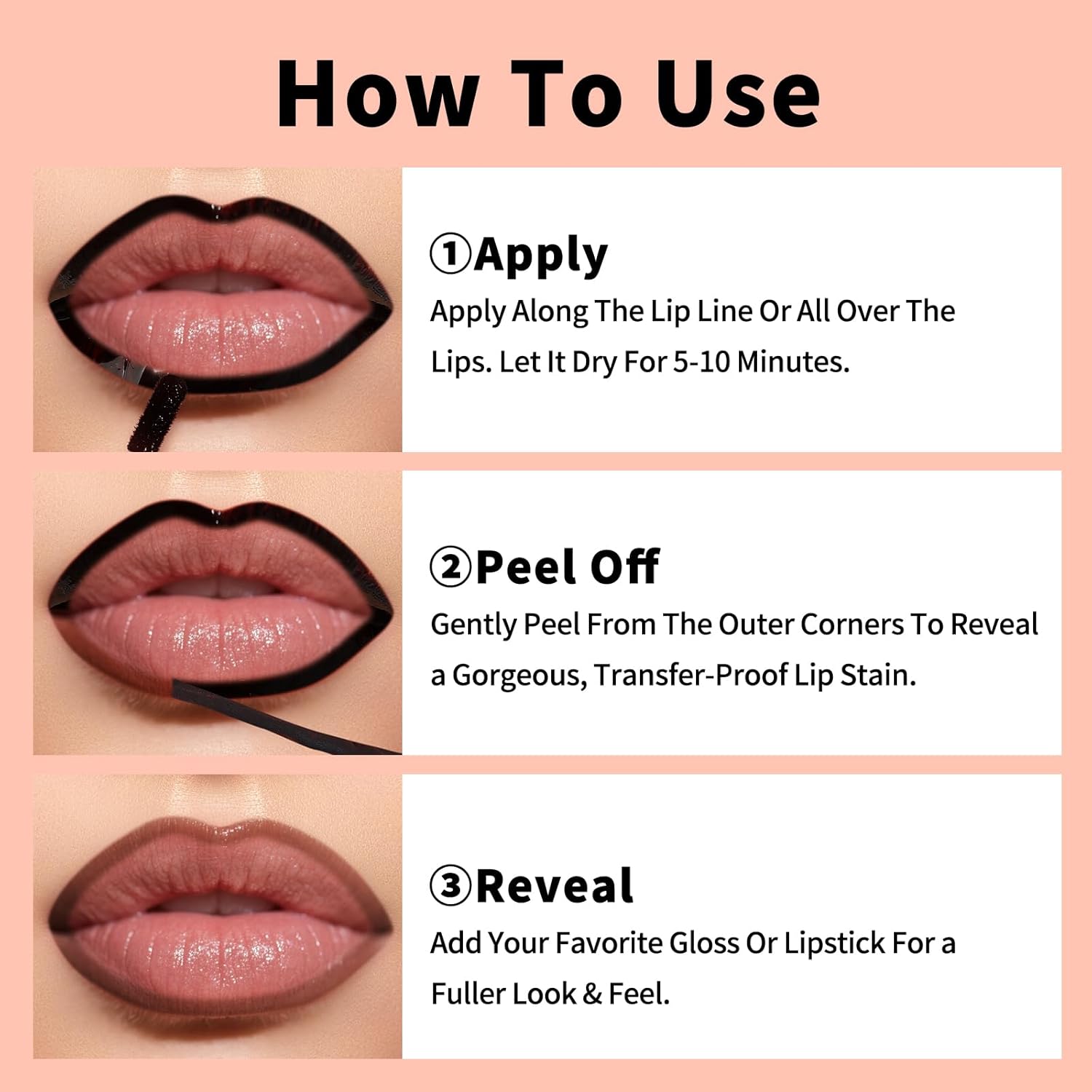 How To Use

①Apply
Apply Along The Lip Line Or All Over The Lips. Let It Dry For 5-10 Minutes.

②Peel Off
Gently Peel From The Outer Corners To Reveal a Gorgeous, Transfer-Proof Lip Stain.

③Reveal
Add Your Favorite Gloss Or Lipstick For a Fuller Look & Feel.