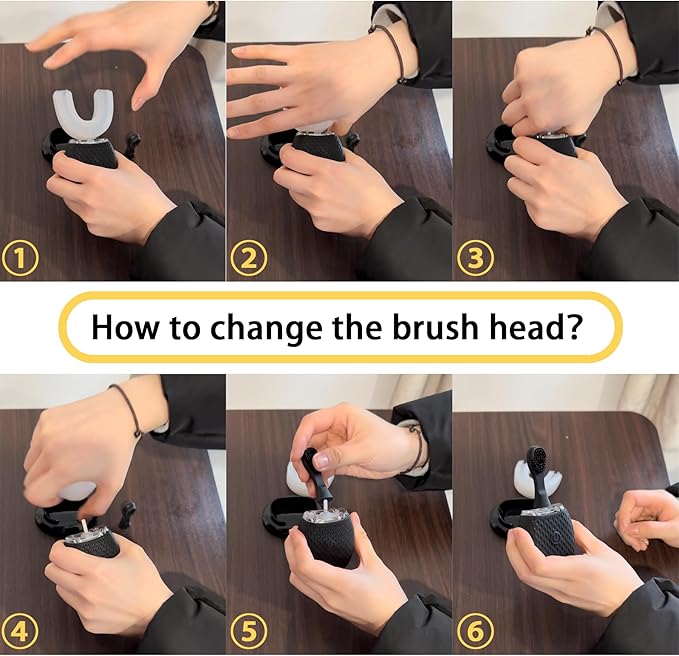 ①
②
③

How to change the brush head?

④
⑤
⑥