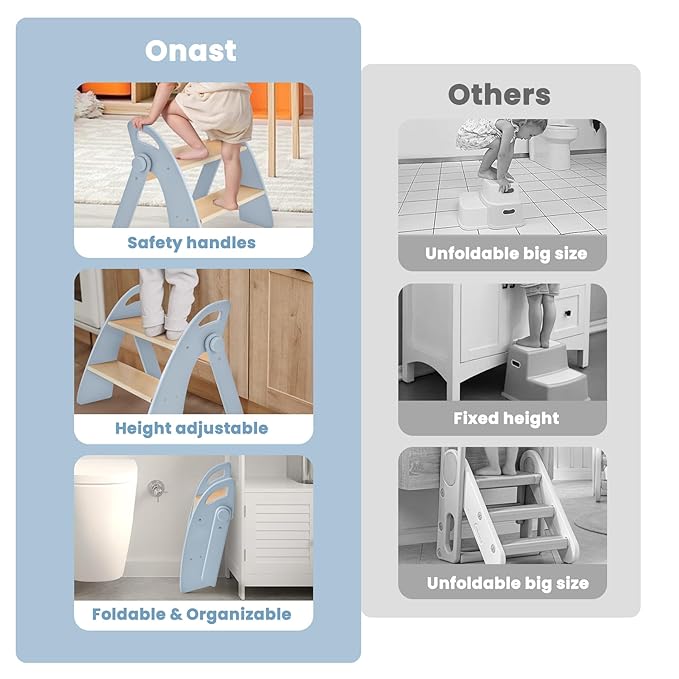 Onast

Safety handles

Height adjustable

Foldable & Organizable

Others

Unfoldable big size

Fixed height

Unfoldable big size