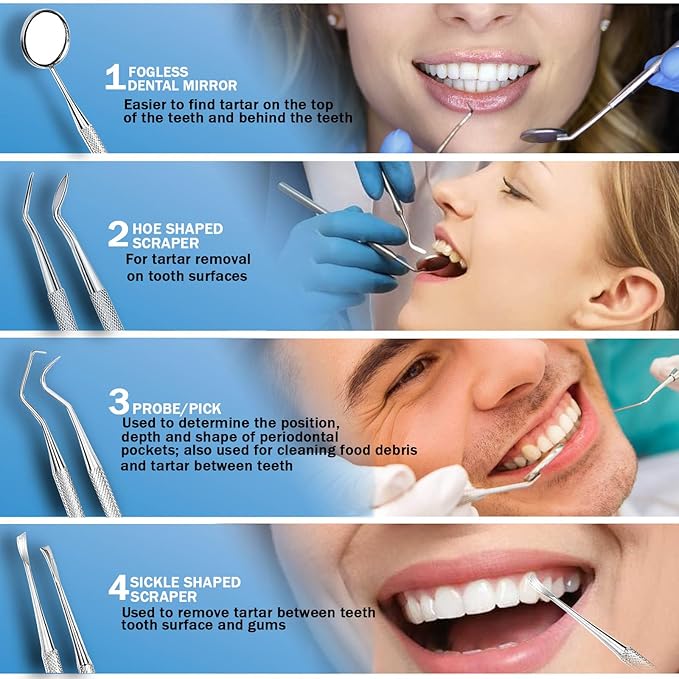 1 FOGLESS DENTAL MIRROR
Easier to find tartar on the top of the teeth and behind the teeth

2 HOE SHAPED SCRAPER
For tartar removal on tooth surfaces

3 PROBE/PICK
Used to determine the position, depth and shape of periodontal pockets; also used for cleaning food debris and tartar between teeth

4 SICKLE SHAPED SCRAPER
Used to remove tartar between teeth tooth surface and gums