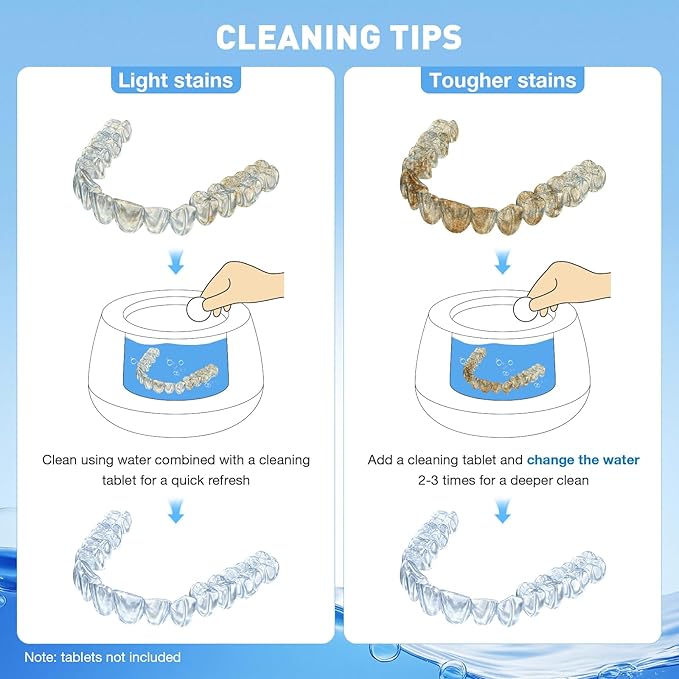 CLEANING TIPS

Light stains

Clean using water combined with a cleaning tablet for a quick refresh

Tougher stains

Add a cleaning tablet and change the water 2-3 times for a deeper clean

Note: tablets not included