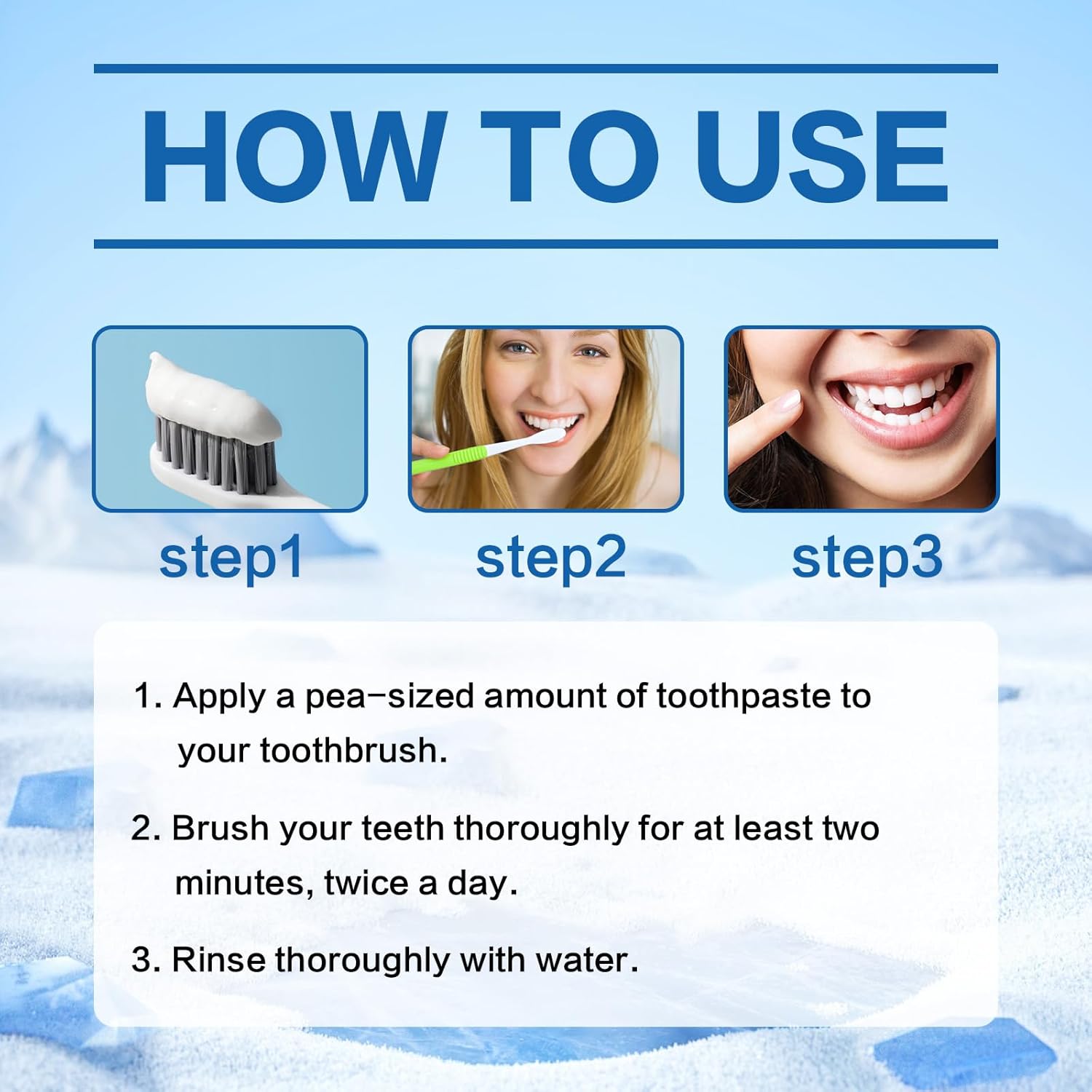 HOW TO USE

step1

step2

step3

1. Apply a pea-sized amount of toothpaste to your toothbrush.

2. Brush your teeth thoroughly for at least two minutes, twice a day.

3. Rinse thoroughly with water.