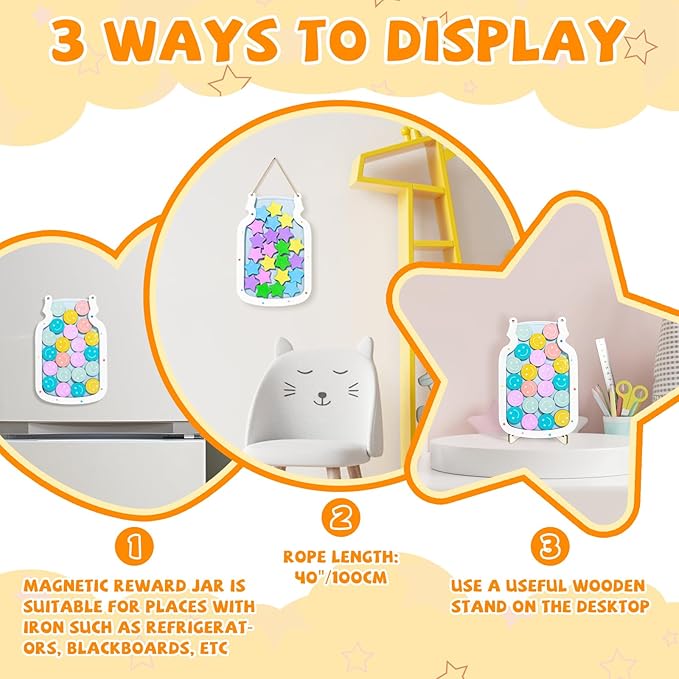 3 WAYS TO DISPLAY

1

MAGNETIC REWARD JAR IS SUITABLE FOR PLACES WITH IRON SUCH AS REFRIGERATORS, BLACKBOARDS, ETC

2

ROPE LENGTH: 40"/100CM

3

USE A USEFUL WOODEN STAND ON THE DESKTOP