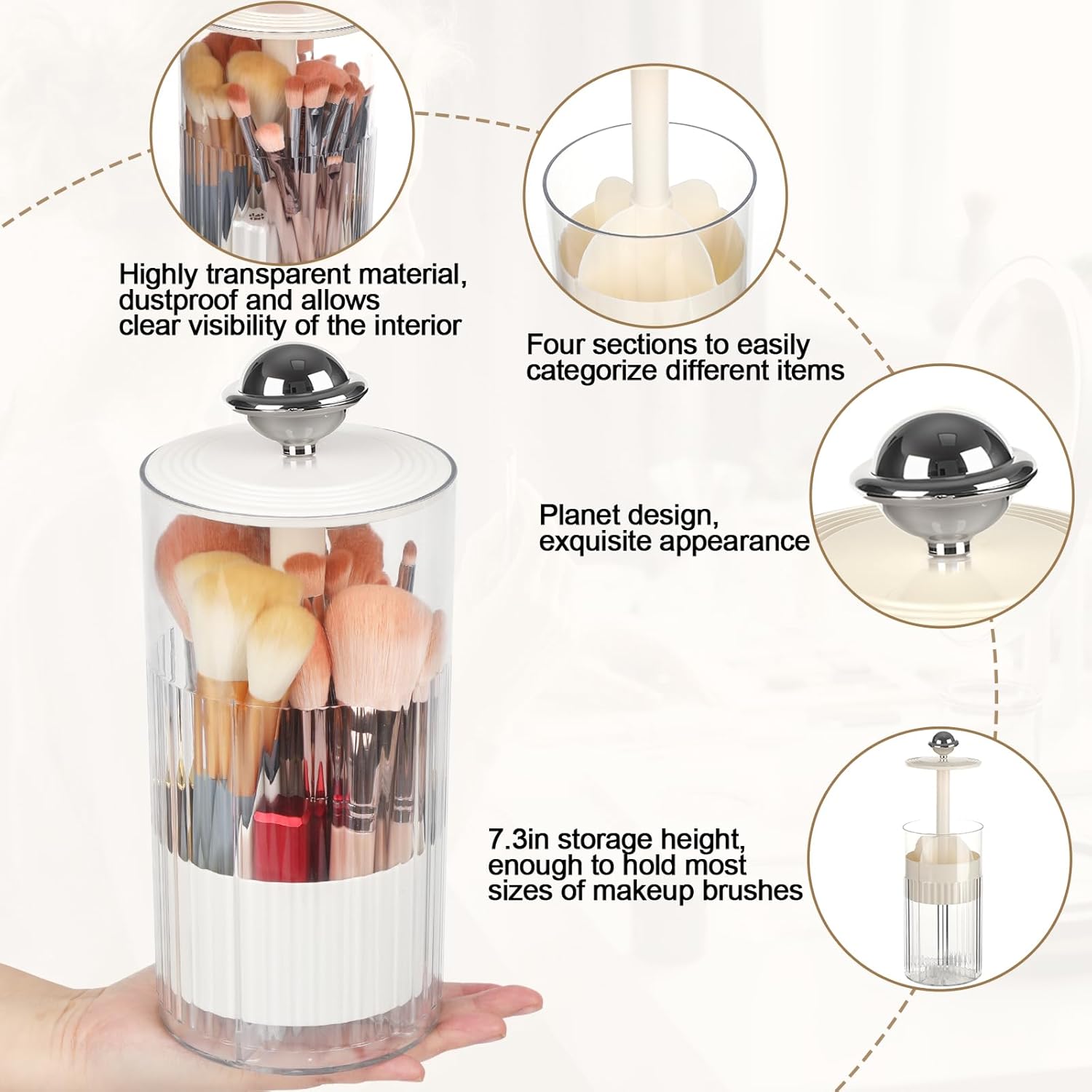 Highly transparent material, dustproof and allows clear visibility of the interior

Four sections to easily categorize different items

Planet design, exquisite appearance

7.3in storage height, enough to hold most sizes of makeup brushes