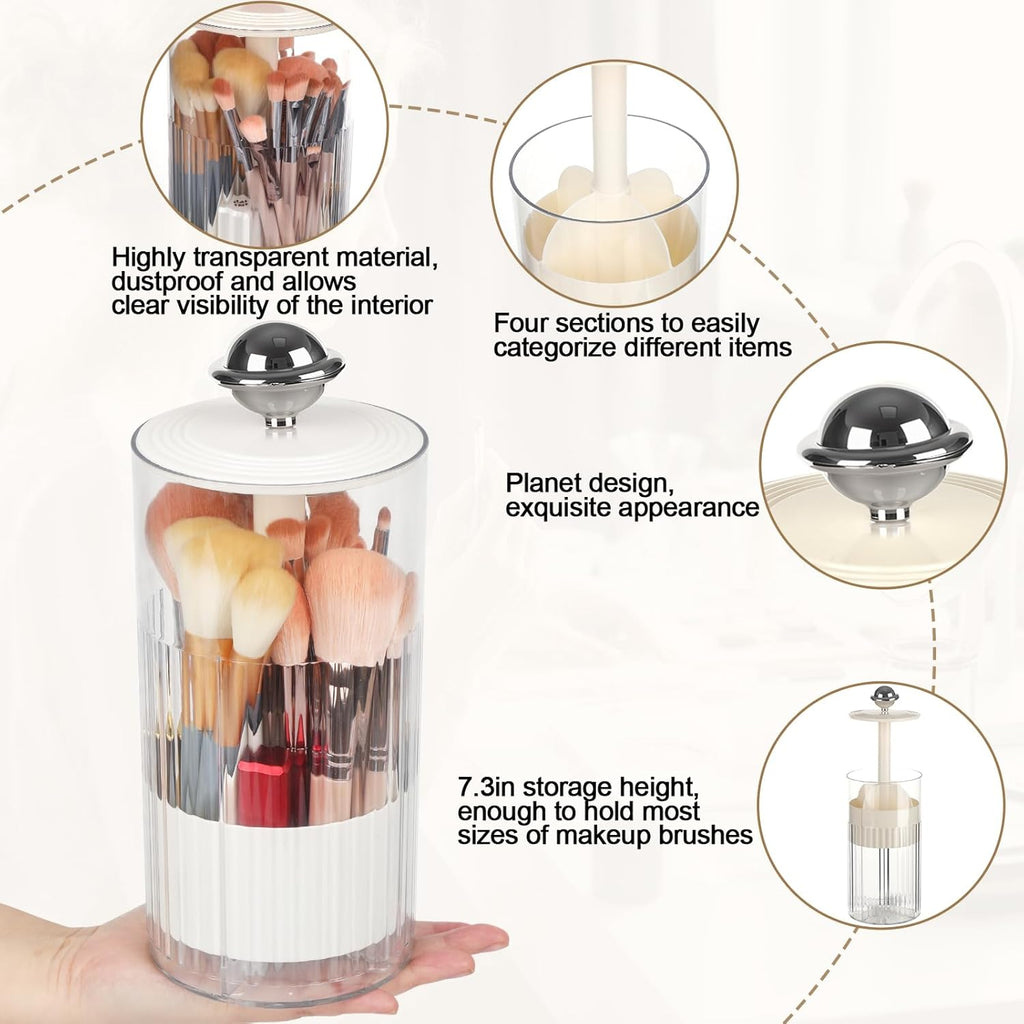 Highly transparent material, dustproof and allows clear visibility of the interior

Four sections to easily categorize different items

Planet design, exquisite appearance

7.3in storage height, enough to hold most sizes of makeup brushes