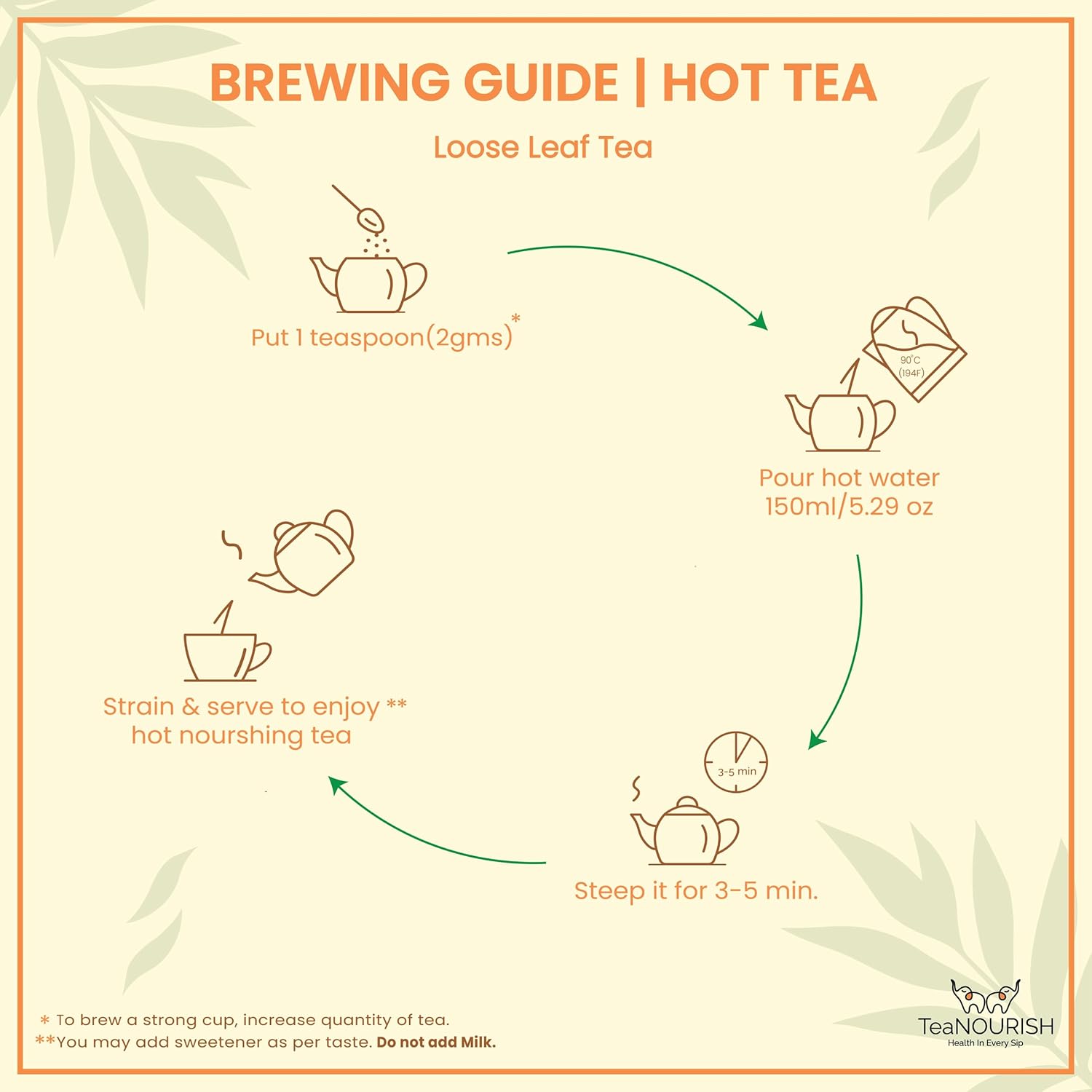 BREWING GUIDE | HOT TEA

Loose Leaf Tea

Put 1 teaspoon(2gms)*

90°C (194F)

Pour hot water 150ml/5.29 oz

3-5 min

Steep it for 3-5 min.

Strain & serve to enjoy ** hot nourshing tea

* To brew a strong cup, increase quantity of tea.
**You may add sweetener as per taste. Do not add Milk.

TeaNOURISH
Health In Every Sip